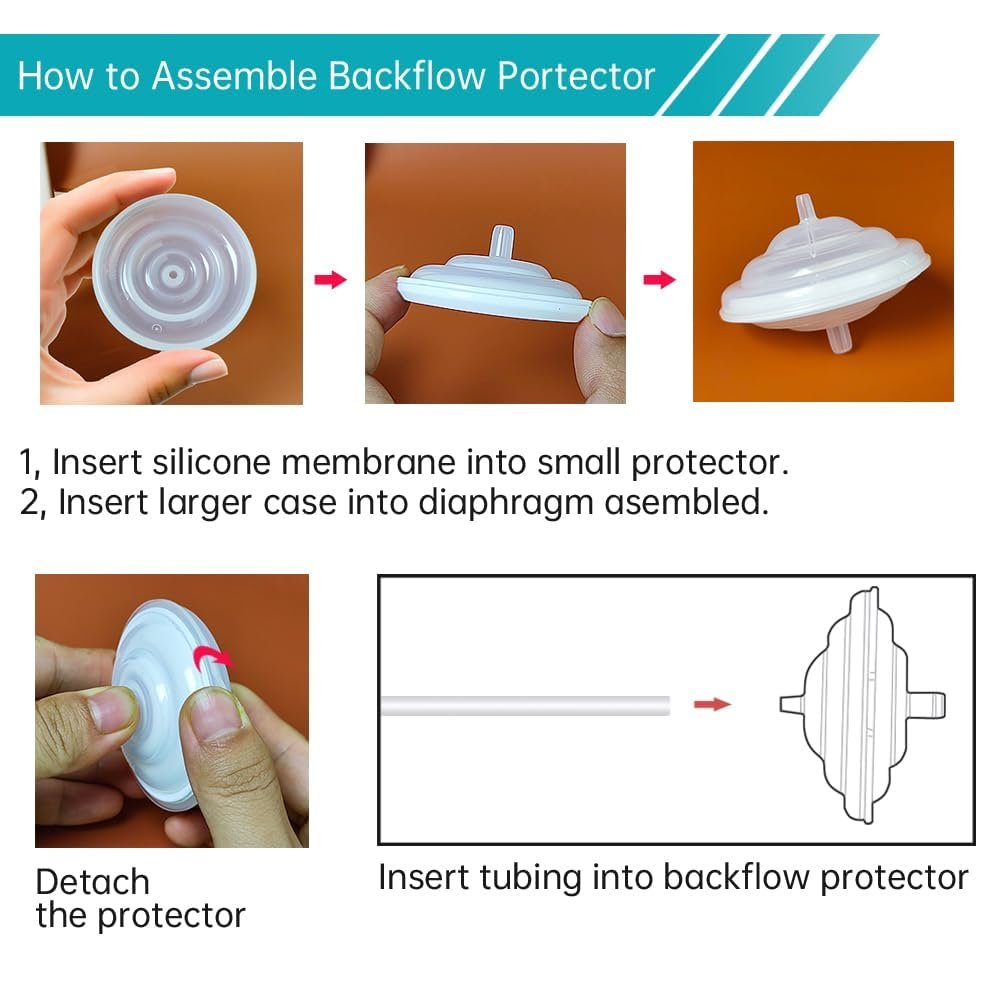 How to Assemble Backflow Portector

1, Insert silicone membrane into small protector.
2, Insert larger case into diaphragm asembled.

Detach the protector

Insert tubing into backflow protector