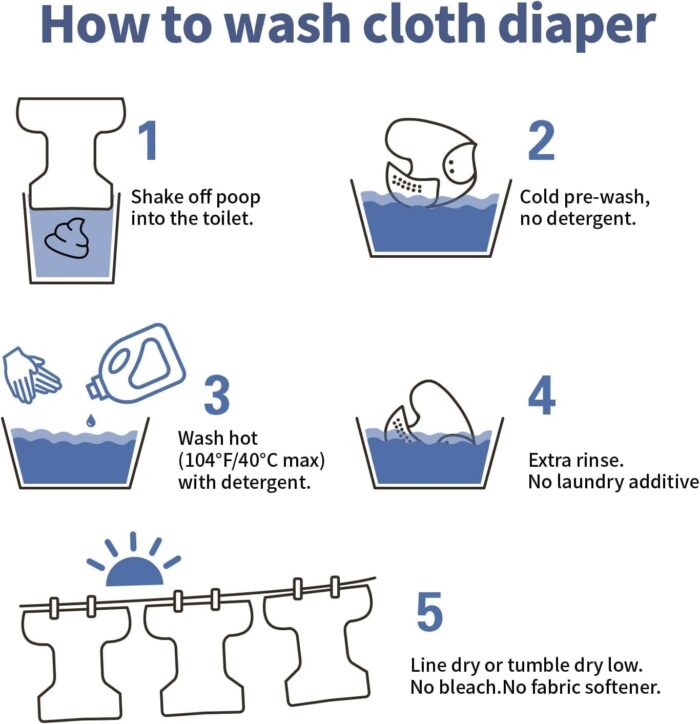 How to wash cloth diaper

1
Shake off poop into the toilet.

2
Cold pre-wash, no detergent.

3
Wash hot (104°F/40°C max) with detergent.

4
Extra rinse. No laundry additive

5
Line dry or tumble dry low. No bleach.No fabric softener.