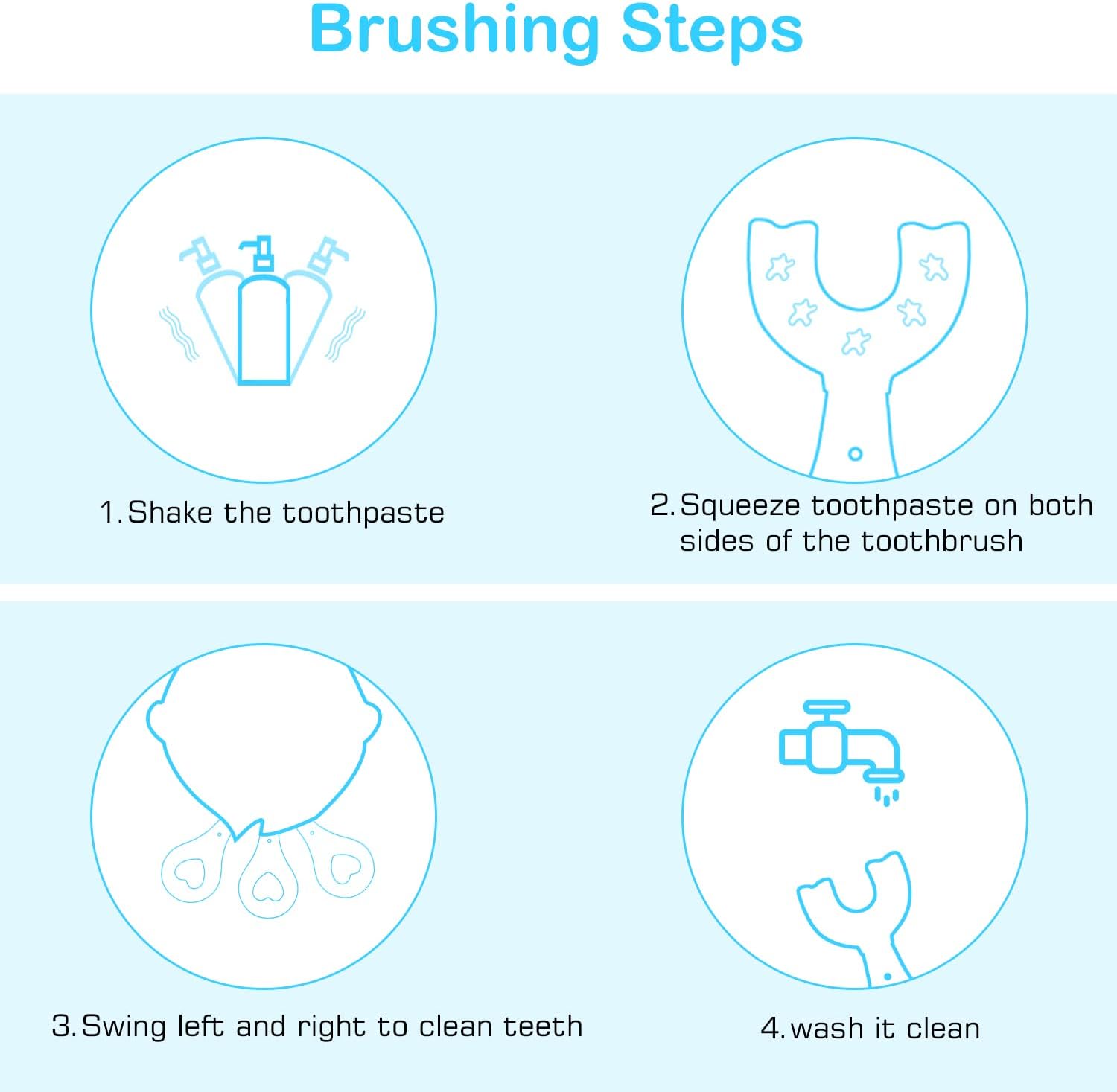 Brushing Steps

1.Shake the toothpaste

2.Squeeze toothpaste on both sides of the toothbrush

3.Swing left and right to clean teeth

4.wash it clean