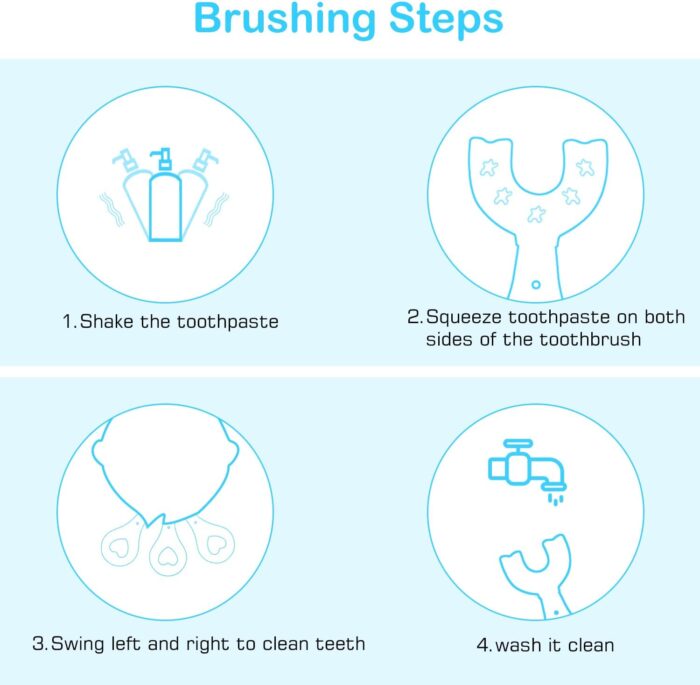 Brushing Steps

1.Shake the toothpaste

2.Squeeze toothpaste on both sides of the toothbrush

3.Swing left and right to clean teeth

4.wash it clean