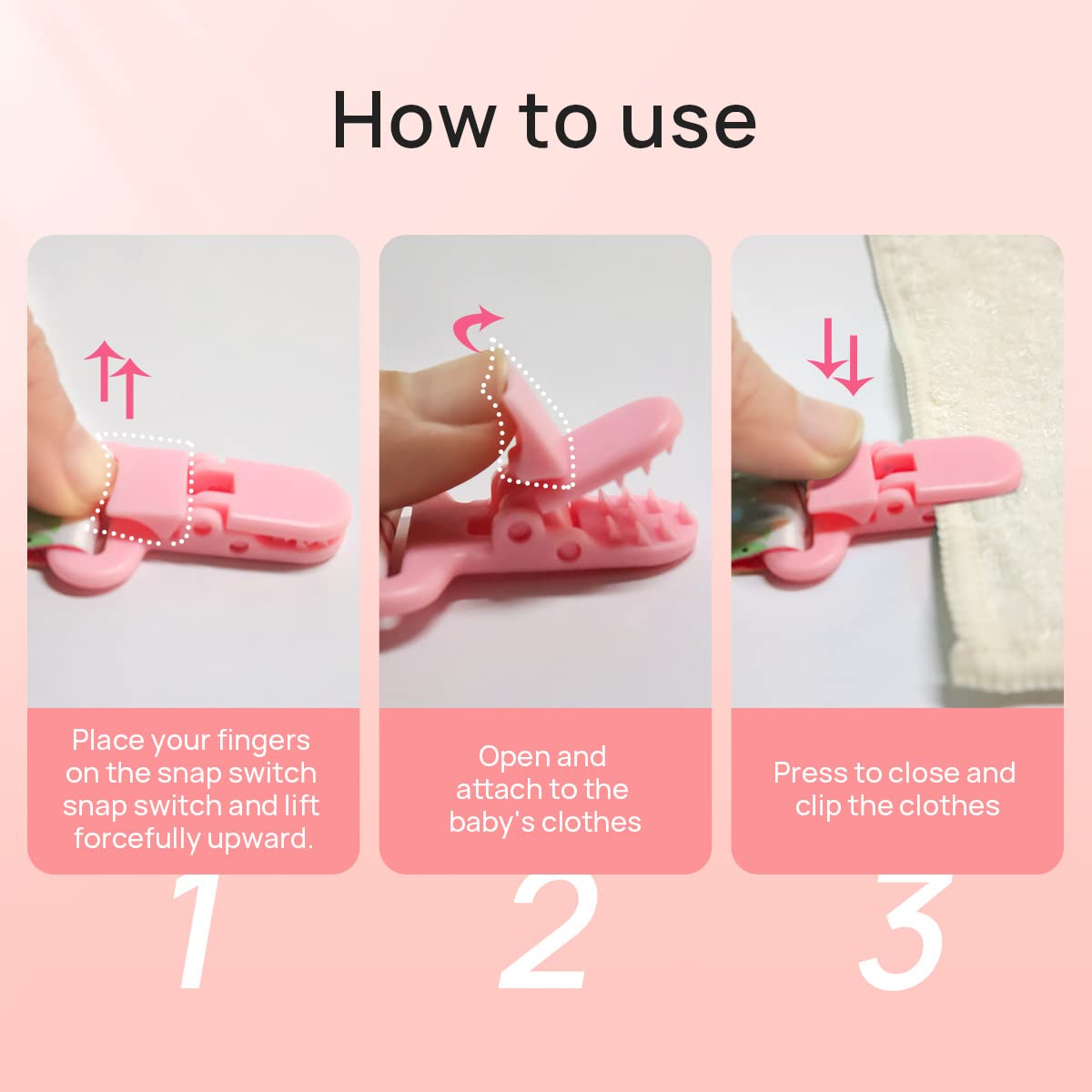 How to use

Place your fingers on the snap switch snap switch and lift forcefully upward.

1

Open and attach to the baby's clothes

2

Press to close and clip the clothes

3