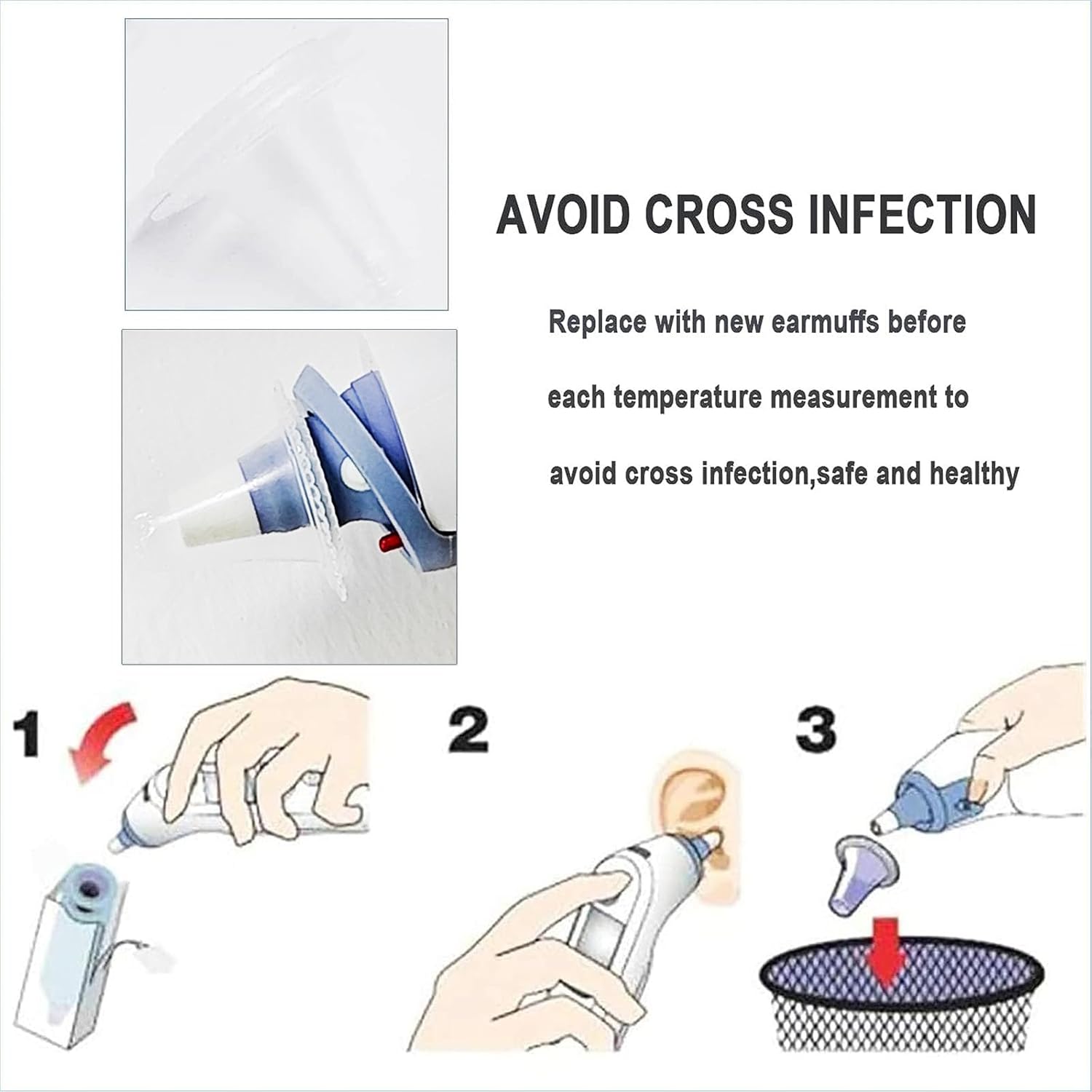 AVOID CROSS INFECTION

Replace with new earmuffs before each temperature measurement to avoid cross infection,safe and healthy

1

2

3