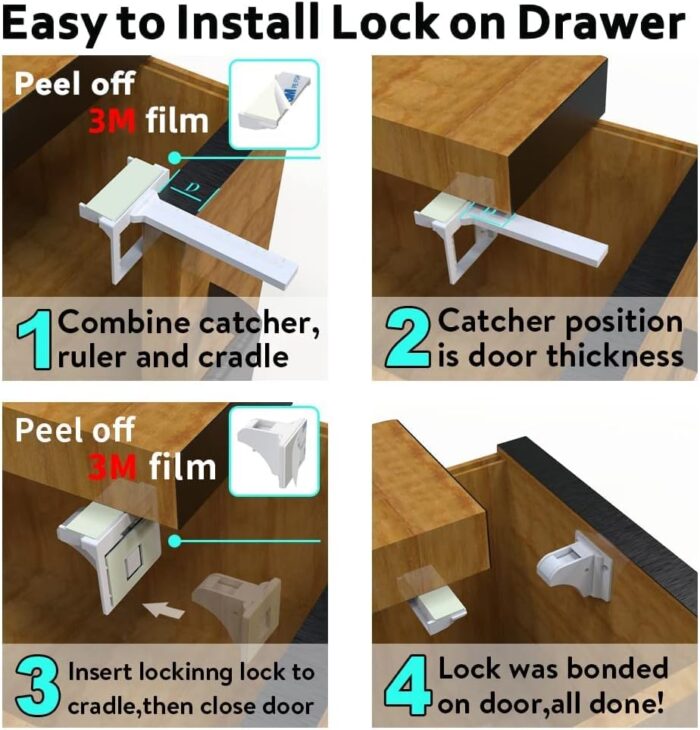 Easy to Install Lock on Drawer

Peel off 3M film

D

1 Combine catcher, ruler and cradle

2 Catcher position is door thickness

Peel off 3M film

3 Insert lockinng lock to cradle,then close door

4 Lock was bonded on door,all done!