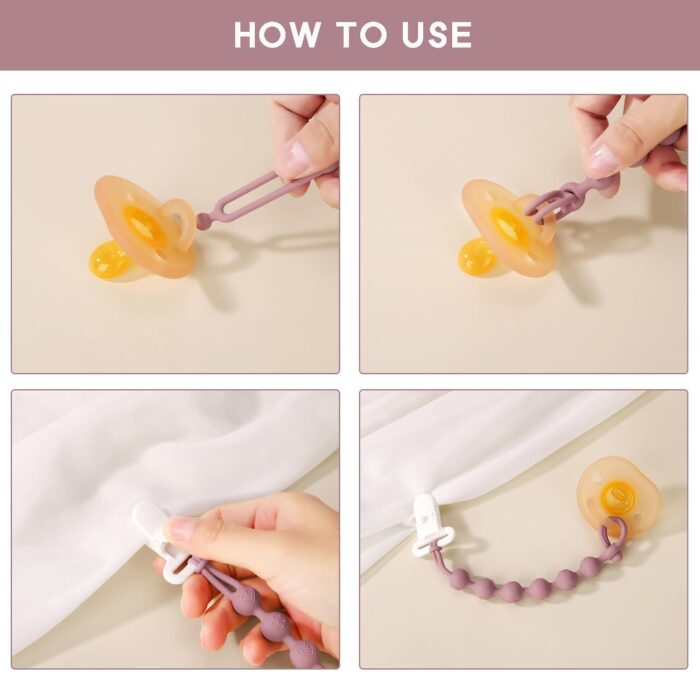 HOW TO USE