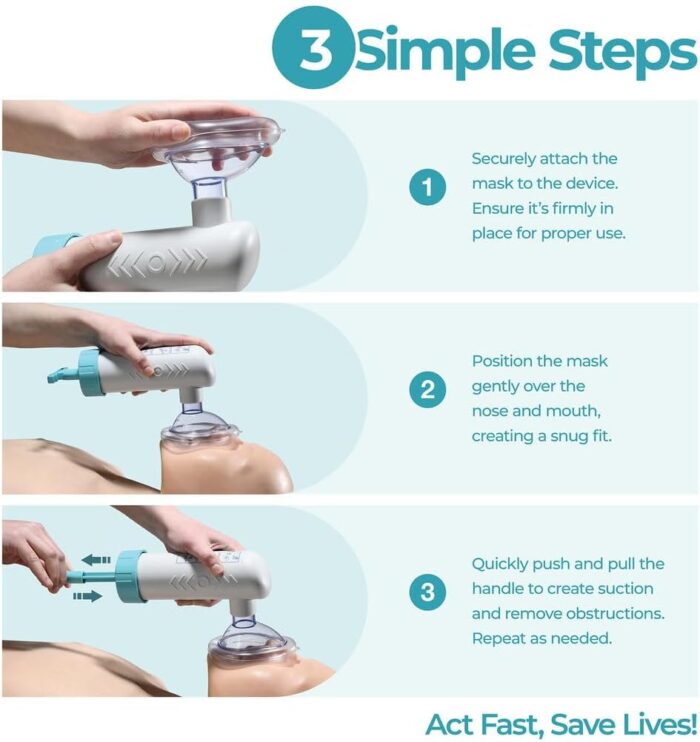 3 Simple Steps

1 Securely attach the mask to the device. Ensure it's firmly in place for proper use.

2 Position the mask gently over the nose and mouth, creating a snug fit.

3 Quickly push and pull the handle to create suction and remove obstructions. Repeat as needed.

Act Fast, Save Lives!