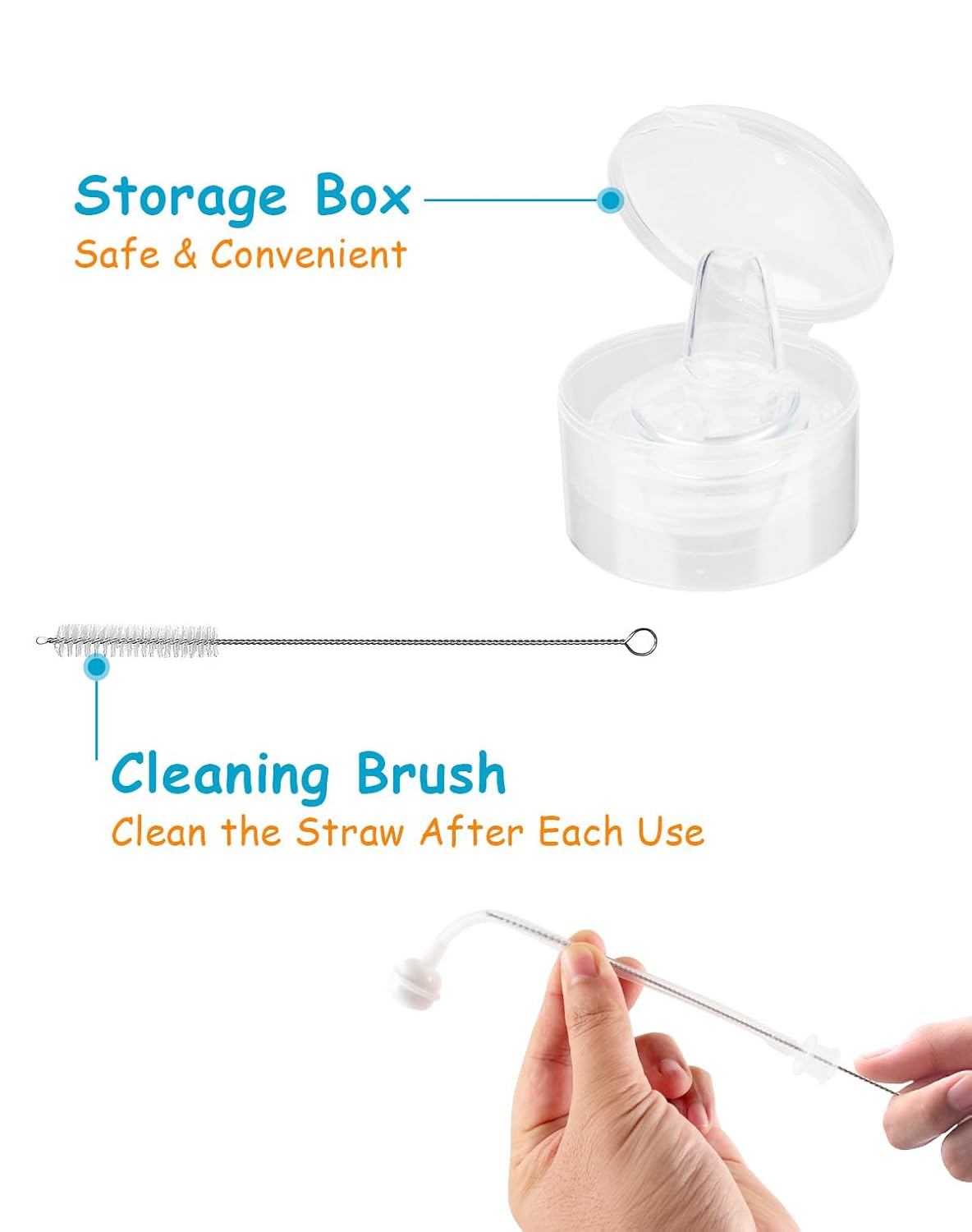 Storage Box
Safe & Convenient

Cleaning Brush
Clean the Straw After Each Use