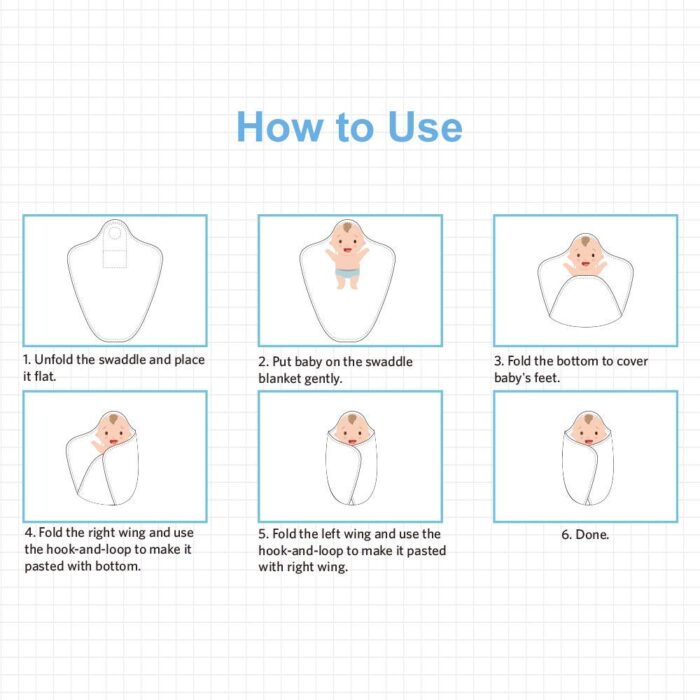 How to Use

1. Unfold the swaddle and place it flat.

2. Put baby on the swaddle blanket gently.

3. Fold the bottom to cover baby's feet.

4. Fold the right wing and use the hook-and-loop to make it pasted with bottom.

5. Fold the left wing and use the hook-and-loop to make it pasted with right wing.

6. Done.