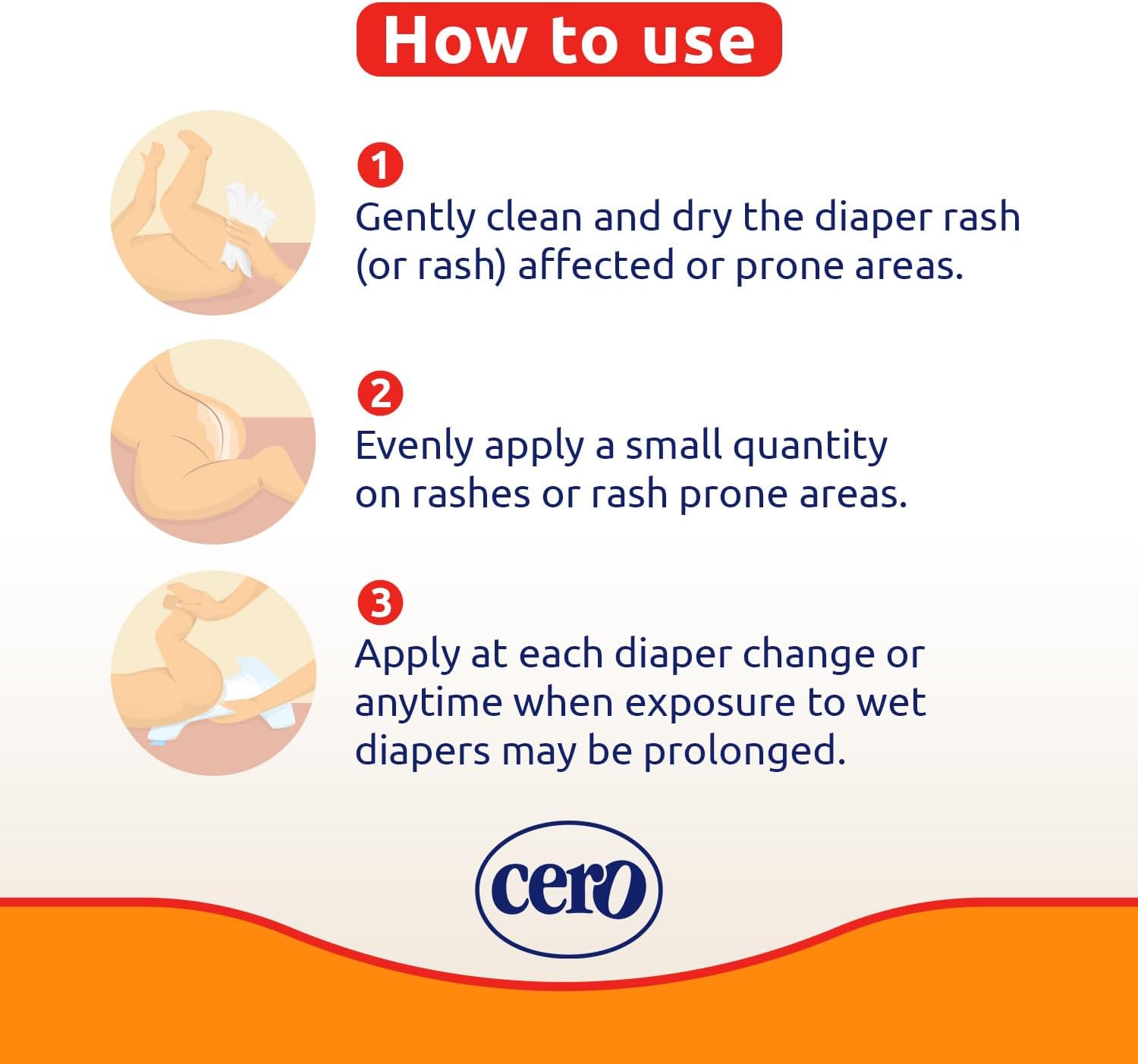 How to use

1
Gently clean and dry the diaper rash (or rash) affected or prone areas.

2
Evenly apply a small quantity on rashes or rash prone areas.

3
Apply at each diaper change or anytime when exposure to wet diapers may be prolonged.

cero