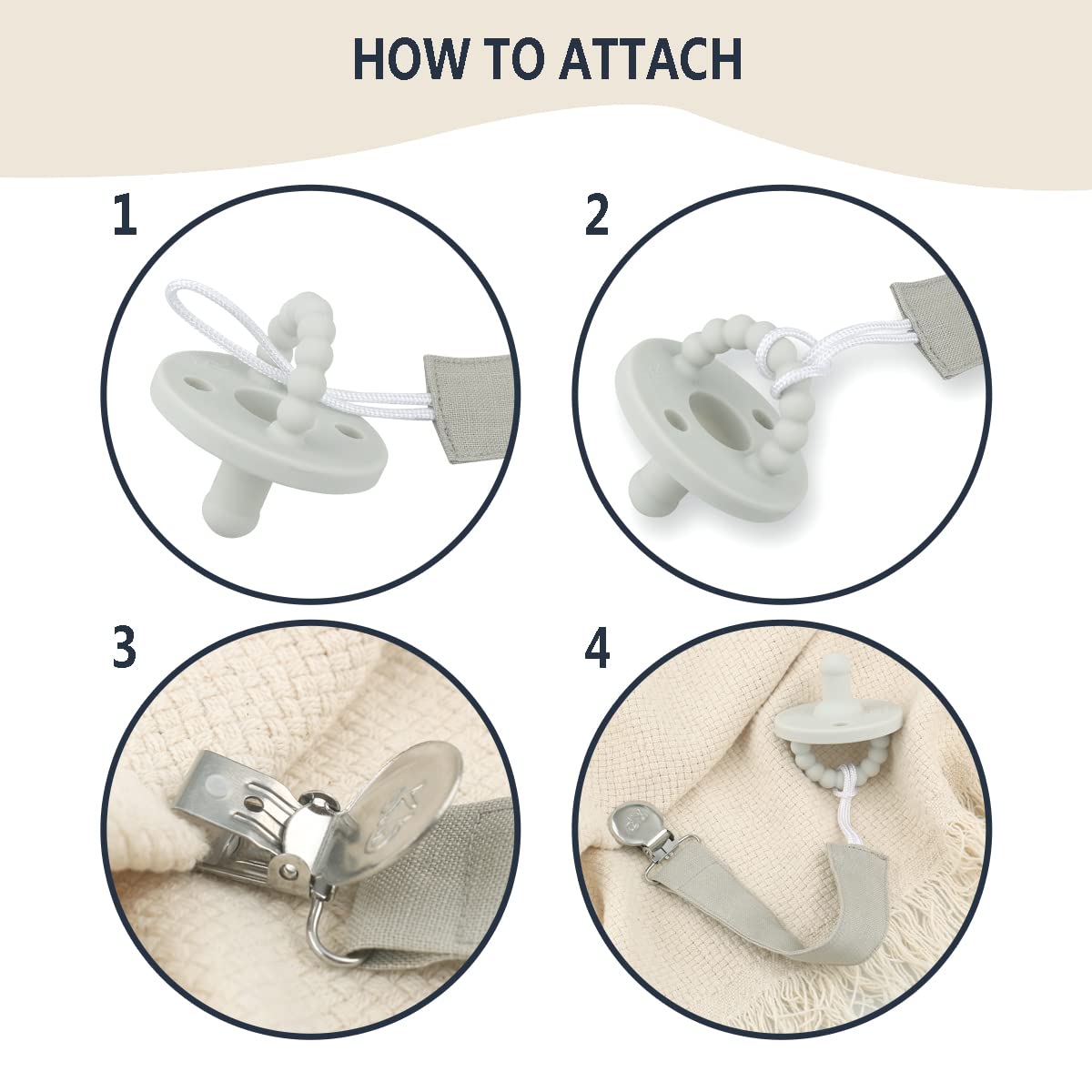 HOW TO ATTACH

1

2

3

4