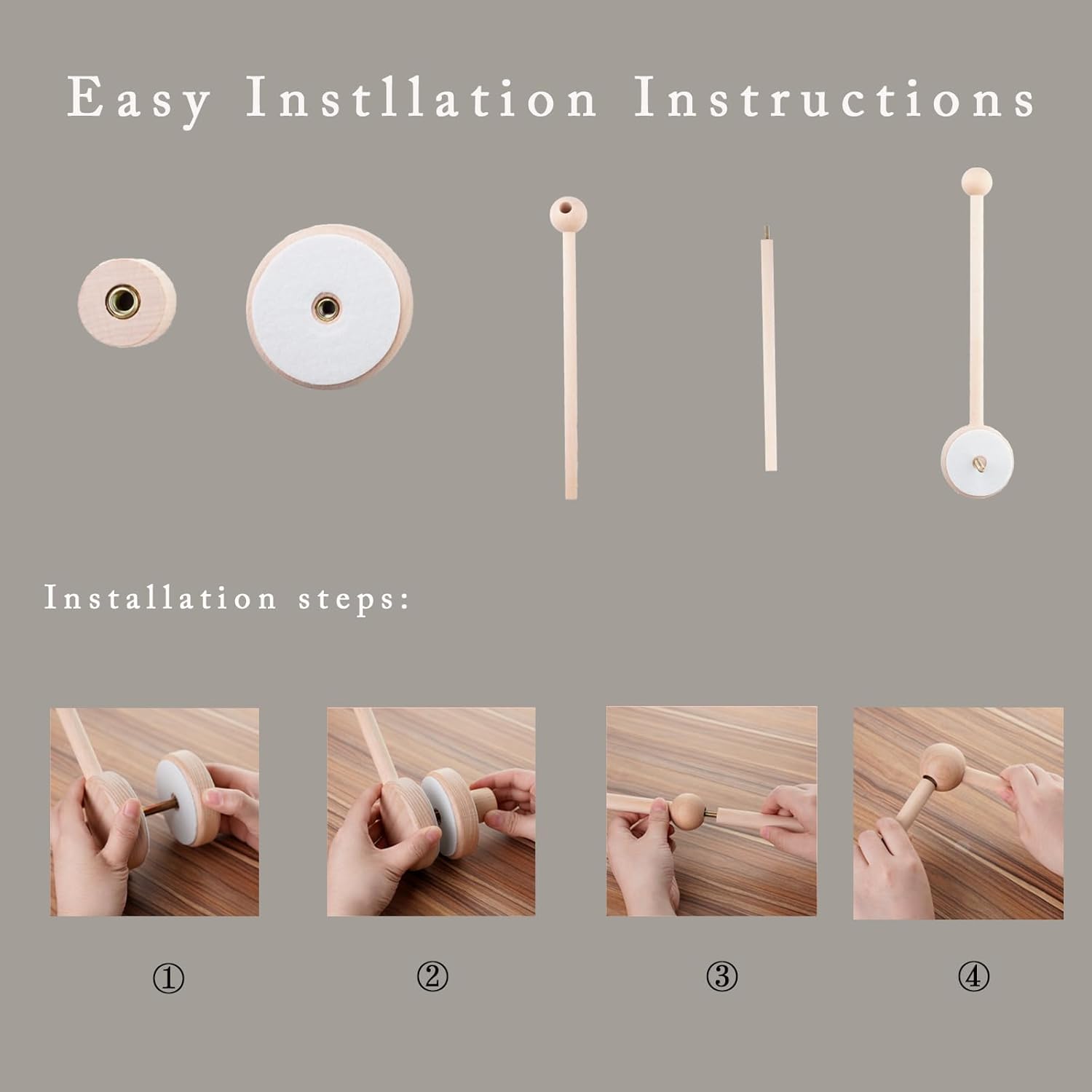 Easy Instllation Instructions

Installation steps:

①

②

③

④