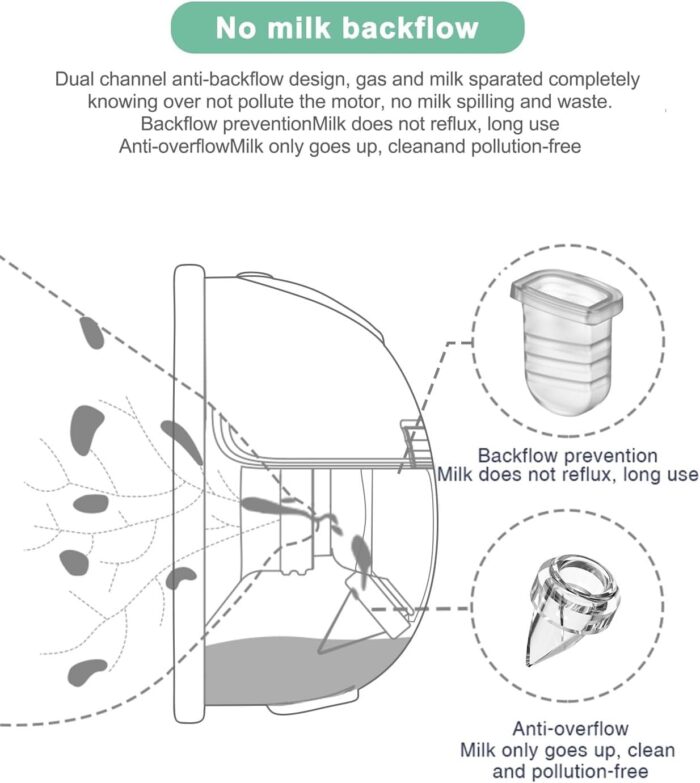 No milk backflow

Dual channel anti-backflow design, gas and milk sparated completely knowing over not pollute the motor, no milk spilling and waste. Backflow preventionMilk does not reflux, long use Anti-overflowMilk only goes up, cleanand pollution-free

Backflow prevention
Milk does not reflux, long use

Anti-overflow
Milk only goes up, clean and pollution-free