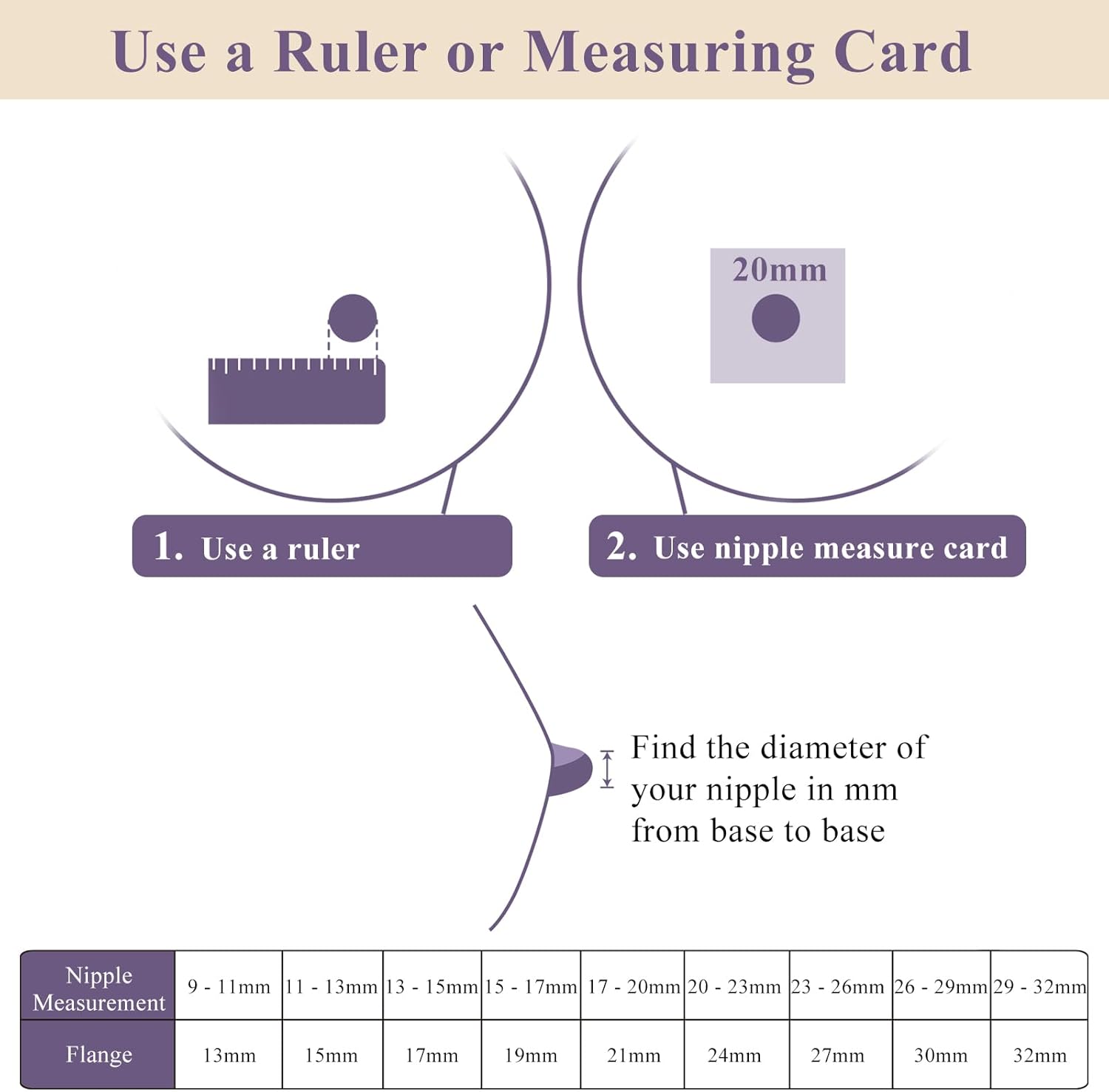 Use a Ruler or Measuring Card

20mm

1. Use a ruler

2. Use nipple measure card

Find the diameter of your nipple in mm from base to base

| Nipple Measurement | 9 - 11mm | 11 - 13mm | 13 - 15mm | 15 - 17mm | 17 - 20mm | 20 - 23mm | 23 - 26mm | 26 - 29mm | 29 - 32mm |
|---|---|---|---|---|---|---|---|---|---|
| Flange | 13mm | 15mm | 17mm | 19mm | 21mm | 24mm | 27mm | 30mm | 32mm |