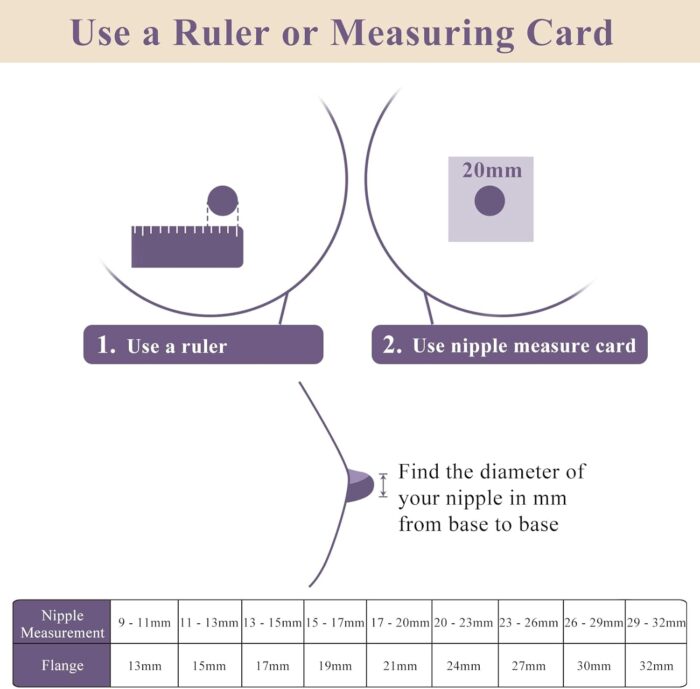 Use a Ruler or Measuring Card

20mm

1. Use a ruler

2. Use nipple measure card

Find the diameter of your nipple in mm from base to base

| Nipple Measurement | 9 - 11mm | 11 - 13mm | 13 - 15mm | 15 - 17mm | 17 - 20mm | 20 - 23mm | 23 - 26mm | 26 - 29mm | 29 - 32mm |
|---|---|---|---|---|---|---|---|---|---|
| Flange | 13mm | 15mm | 17mm | 19mm | 21mm | 24mm | 27mm | 30mm | 32mm |