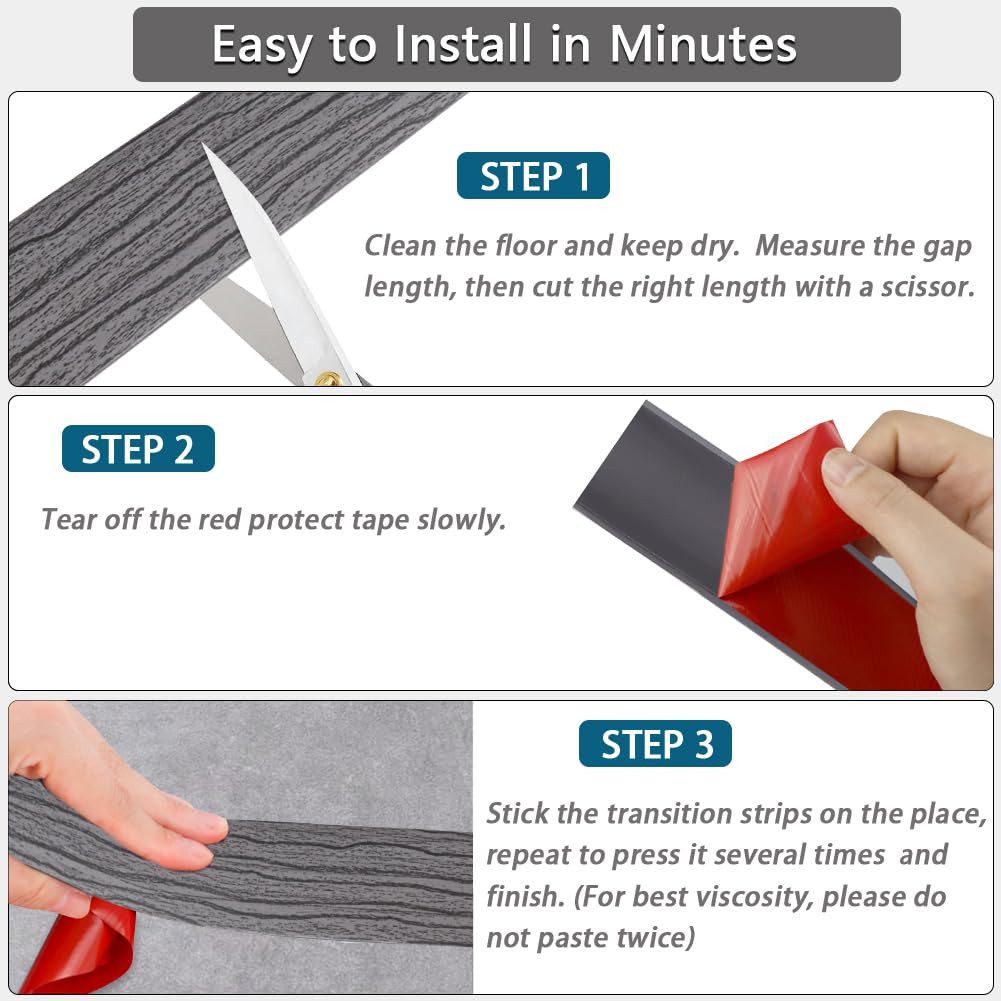 Easy to Install in Minutes

STEP 1

Clean the floor and keep dry. Measure the gap length, then cut the right length with a scissor.

STEP 2

Tear off the red protect tape slowly.

STEP 3

Stick the transition strips on the place, repeat to press it several times and finish. (For best viscosity, please do not paste twice)