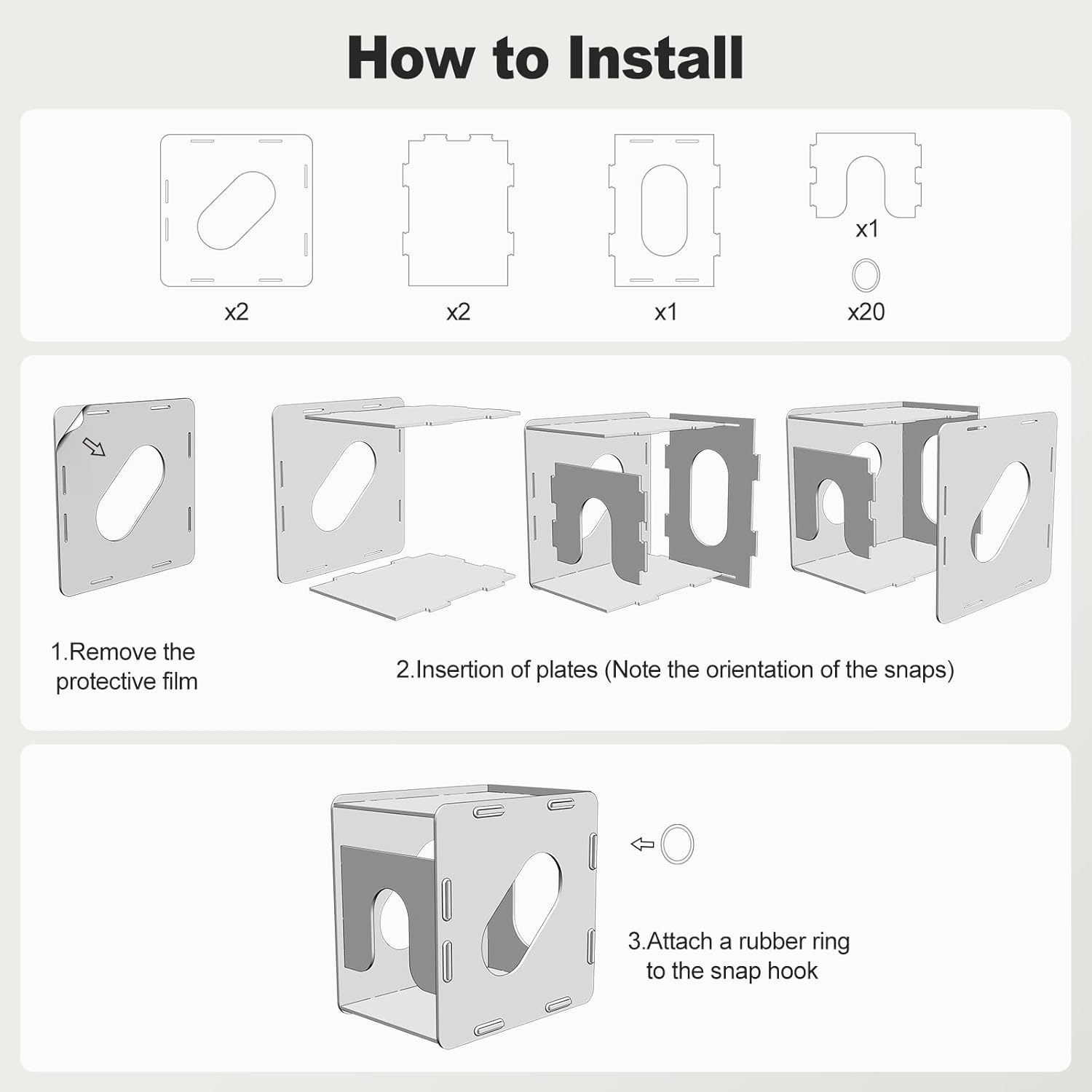 How to Install

x2

x2

x1

x1

x20

1.Remove the protective film

2.Insertion of plates (Note the orientation of the snaps)

3.Attach a rubber ring to the snap hook