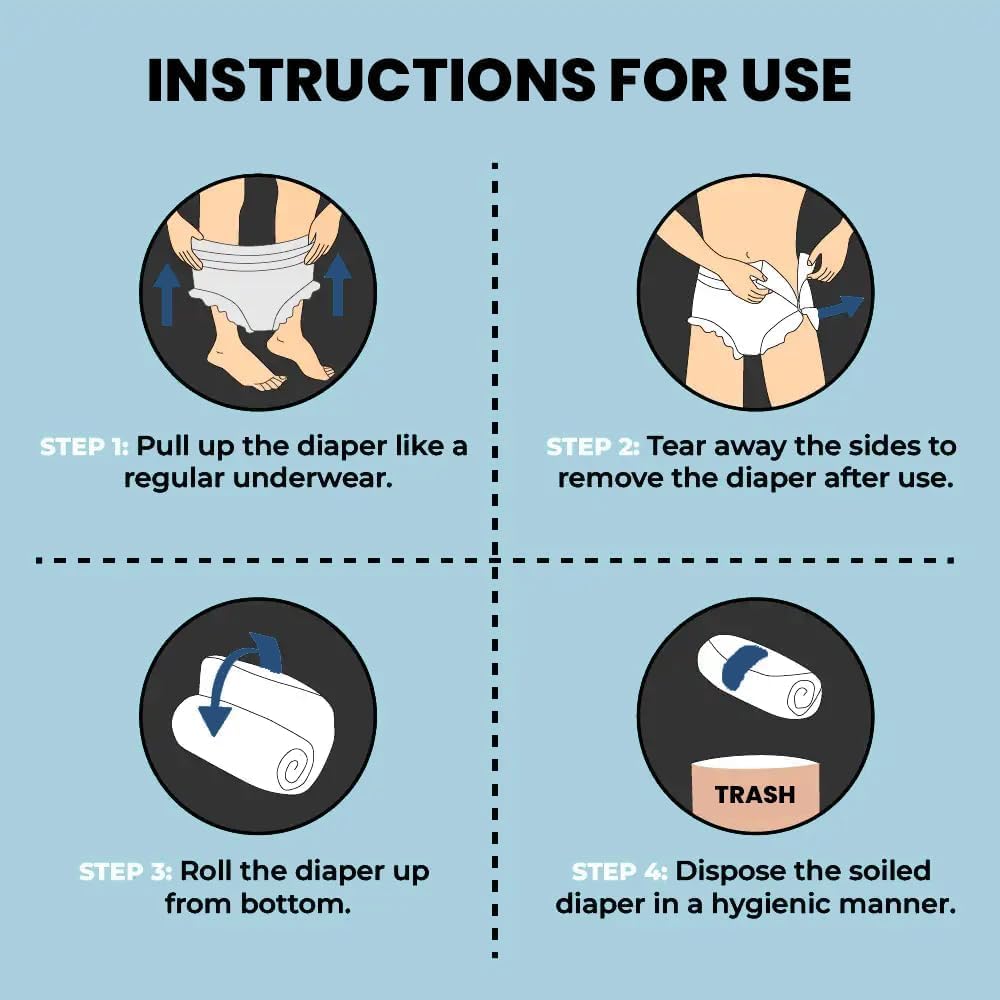 INSTRUCTIONS FOR USE

STEP 1: Pull up the diaper like a regular underwear.

STEP 2: Tear away the sides to remove the diaper after use.

STEP 3: Roll the diaper up from bottom.

TRASH

STEP 4: Dispose the soiled diaper in a hygienic manner.