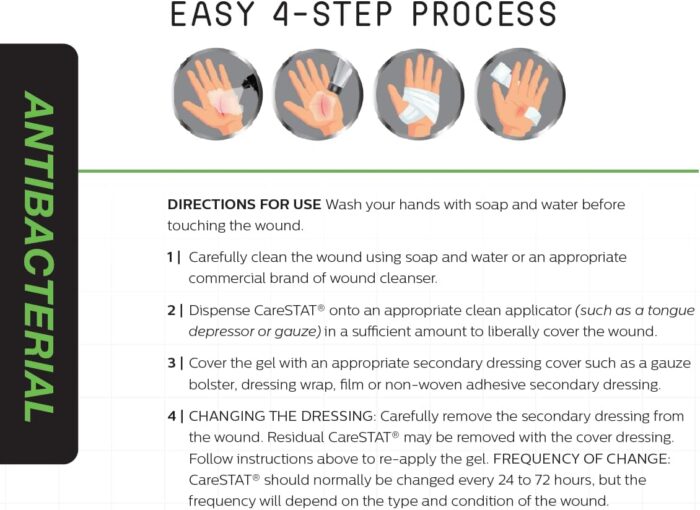 EASY 4-STEP PROCESS

ANTIBACTERIAL

DIRECTIONS FOR USE Wash your hands with soap and water before touching the wound.

1 | Carefully clean the wound using soap and water or an appropriate commercial brand of wound cleanser.

2 | Dispense CareSTAT® onto an appropriate clean applicator (such as a tongue depressor or gauze) in a sufficient amount to liberally cover the wound.

3 | Cover the gel with an appropriate secondary dressing cover such as a gauze bolster, dressing wrap, film or non-woven adhesive secondary dressing.

4 | CHANGING THE DRESSING: Carefully remove the secondary dressing from the wound. Residual CareSTAT® may be removed with the cover dressing. Follow instructions above to re-apply the gel. FREQUENCY OF CHANGE: CareSTAT® should normally be changed every 24 to 72 hours, but the frequency will depend on the type and condition of the wound.