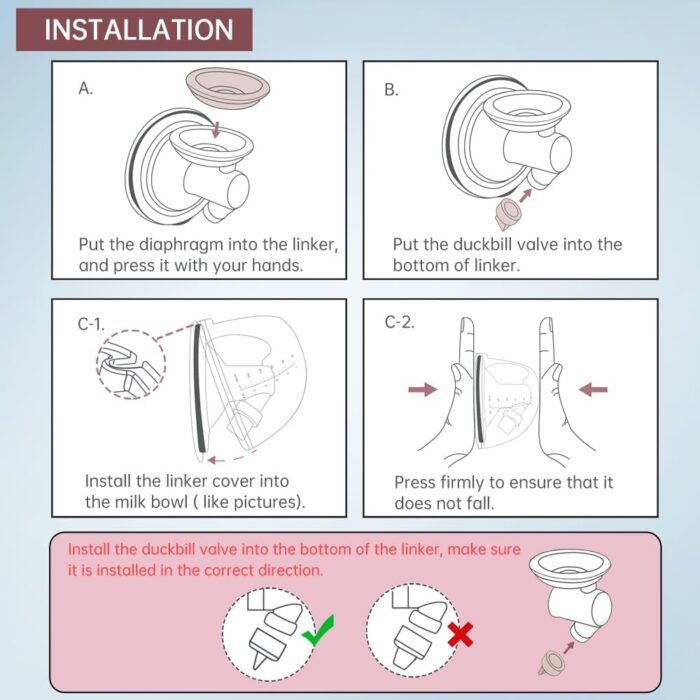 INSTALLATION

A.

Put the diaphragm into the linker, and press it with your hands.

B.

Put the duckbill valve into the bottom of linker.

C-1.

Install the linker cover into the milk bowl ( like pictures).

C-2.

Press firmly to ensure that it does not fall.

Install the duckbill valve into the bottom of the linker, make sure it is installed in the correct direction.