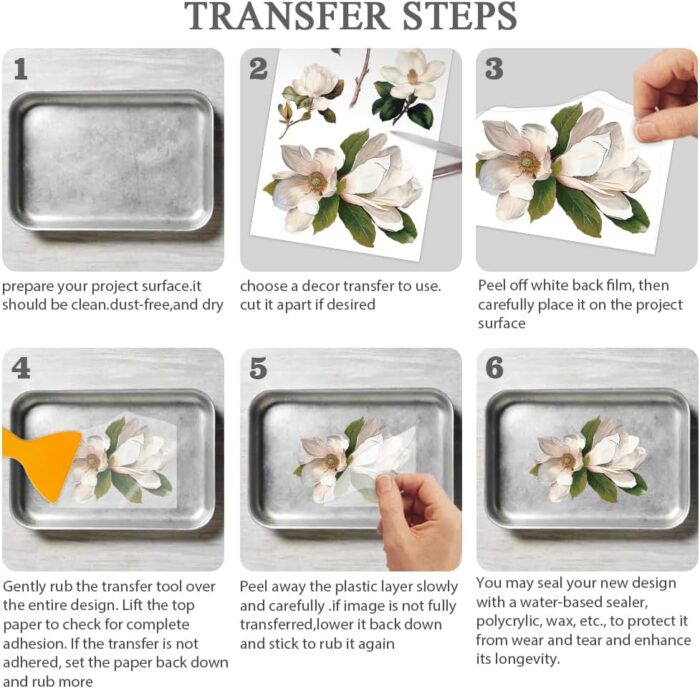 TRANSFER STEPS

1

prepare your project surface.it should be clean.dust-free,and dry

2

choose a decor transfer to use. cut it apart if desired

3

Peel off white back film, then carefully place it on the project surface

4

Gently rub the transfer tool over the entire design. Lift the top paper to check for complete adhesion. If the transfer is not adhered, set the paper back down and rub more

5

Peel away the plastic layer slowly and carefully .if image is not fully transferred,lower it back down and stick to rub it again

6

You may seal your new design with a water-based sealer, polycrylic, wax, etc., to protect it from wear and tear and enhance its longevity.