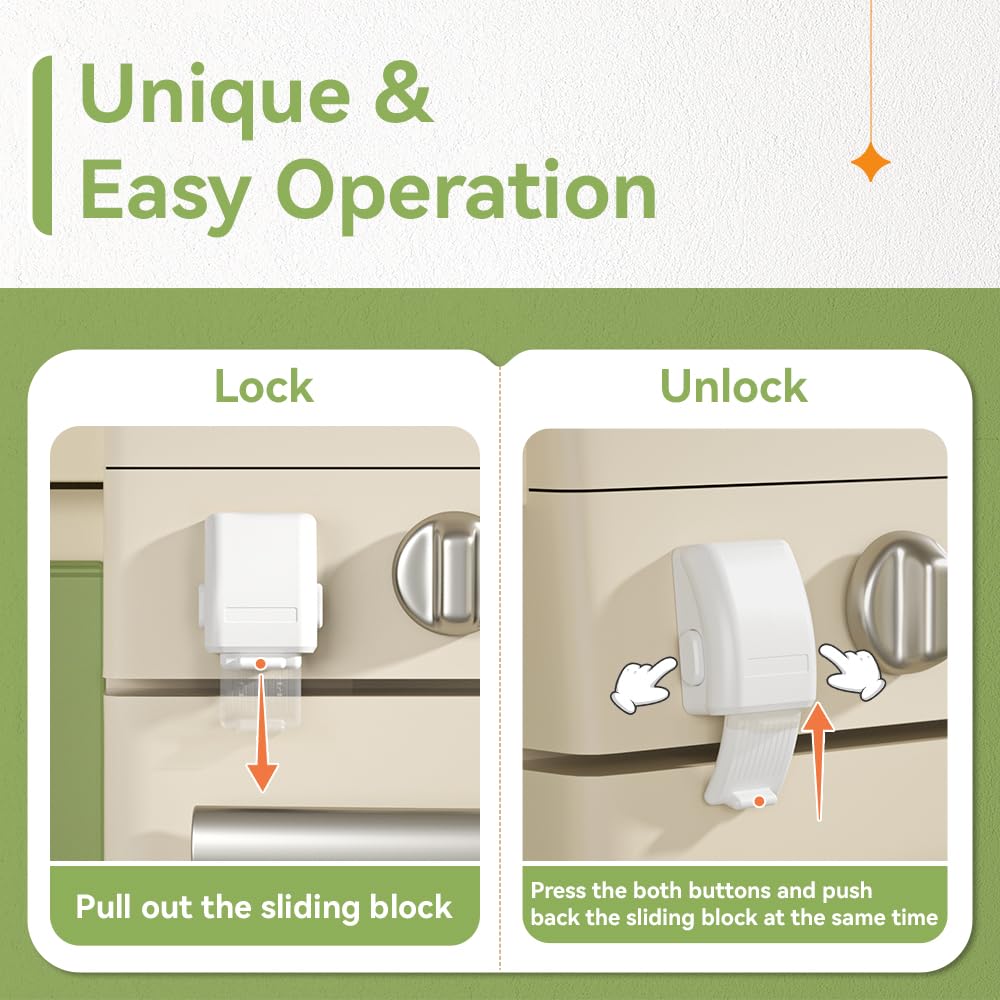 Unique & Easy Operation

Lock

Pull out the sliding block

Unlock

Press the both buttons and push back the sliding block at the same time