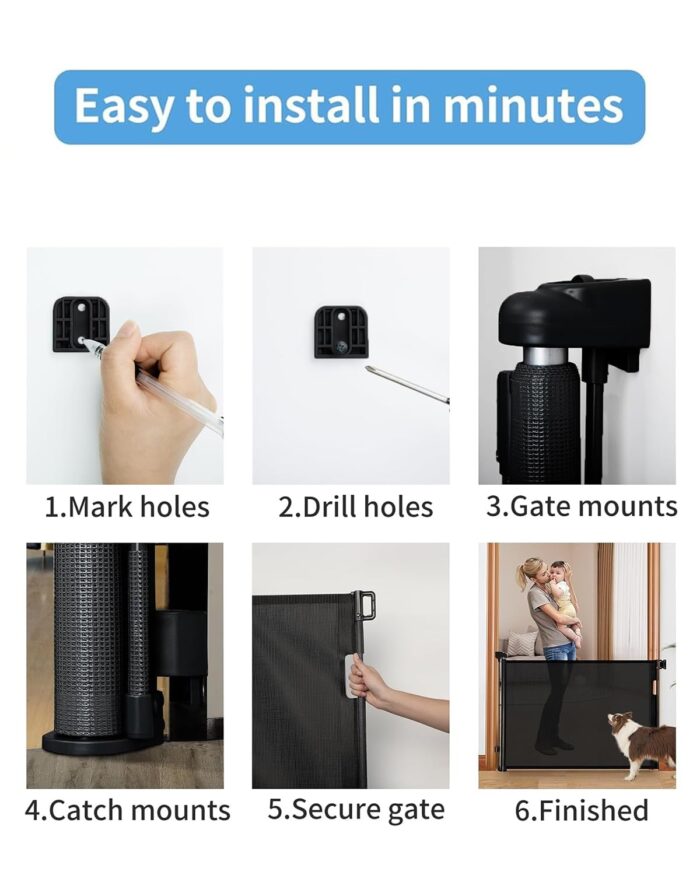 Easy to install in minutes

1.Mark holes

2.Drill holes

3.Gate mounts

4.Catch mounts

5.Secure gate

6.Finished