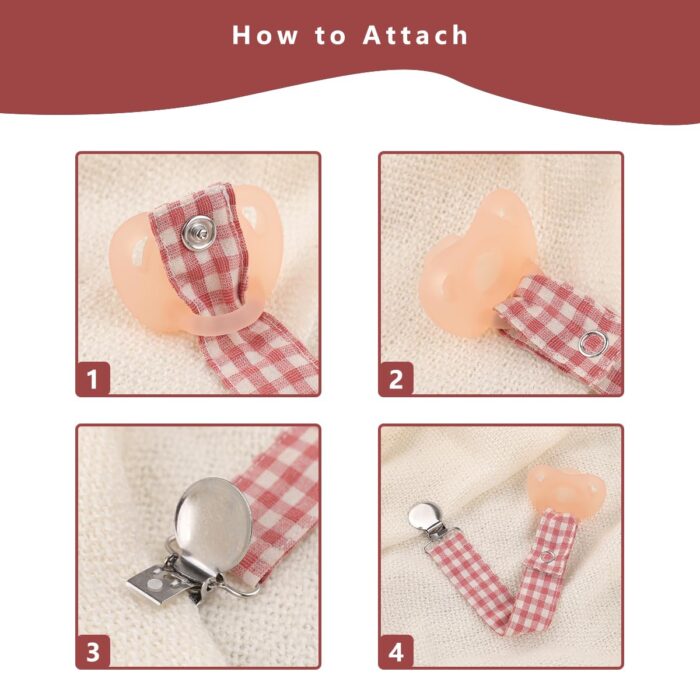 How to Attach

1

2

3

4