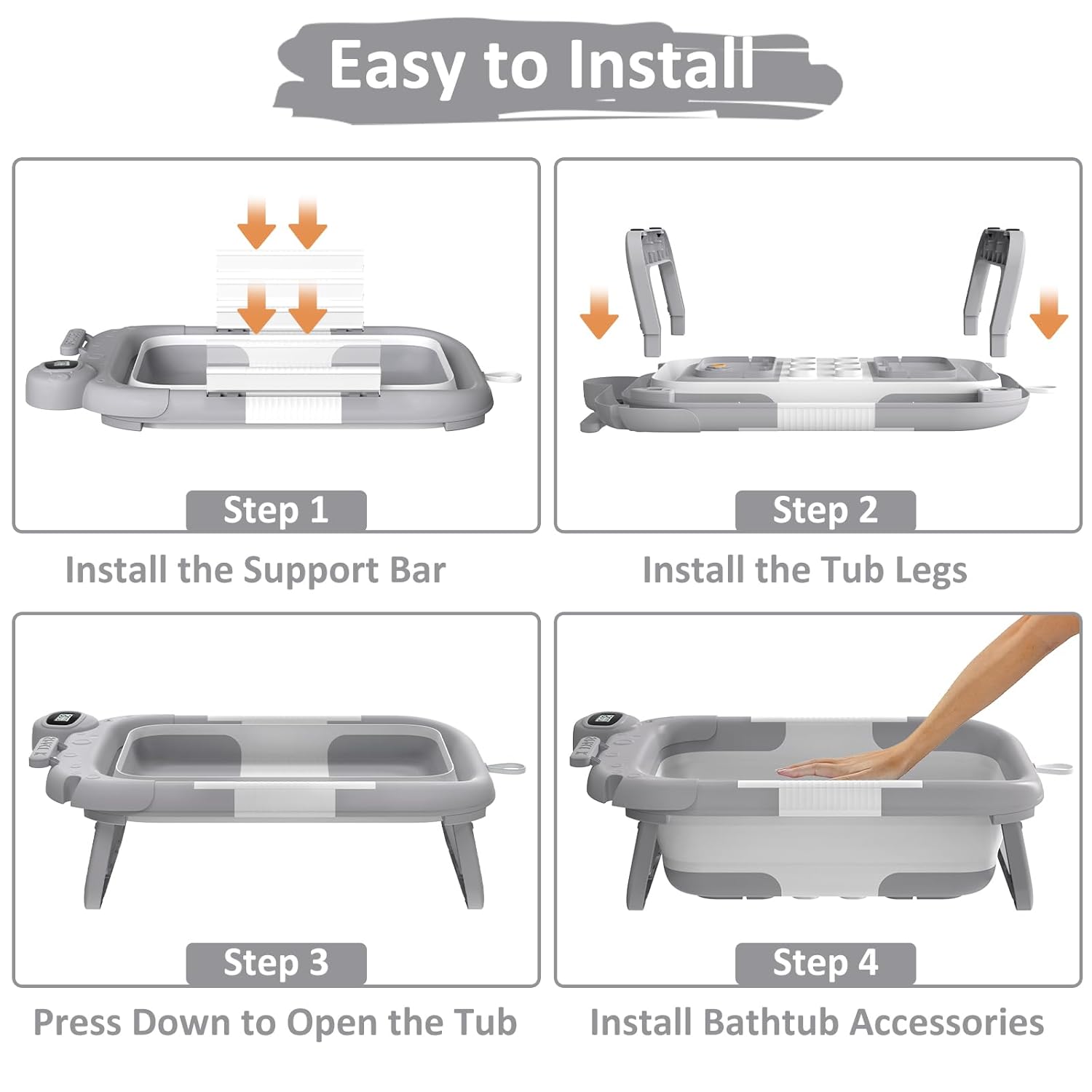 Easy to Install

Step 1
Install the Support Bar

Step 2
Install the Tub Legs

Step 3
Press Down to Open the Tub

Step 4
Install Bathtub Accessories