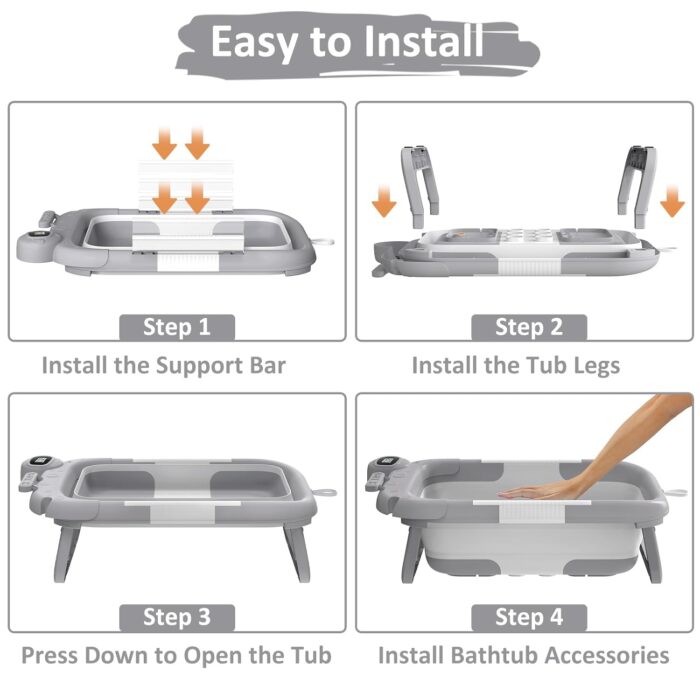 Easy to Install

Step 1

Install the Support Bar

Step 2

Install the Tub Legs

Step 3

Press Down to Open the Tub

Step 4

Install Bathtub Accessories