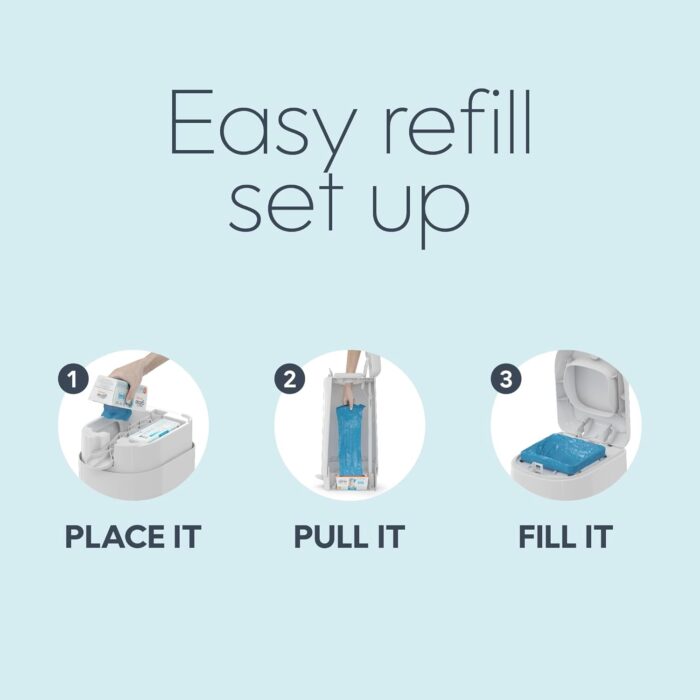 Easy refill set up

1
PLACE IT

2
PULL IT

3
FILL IT