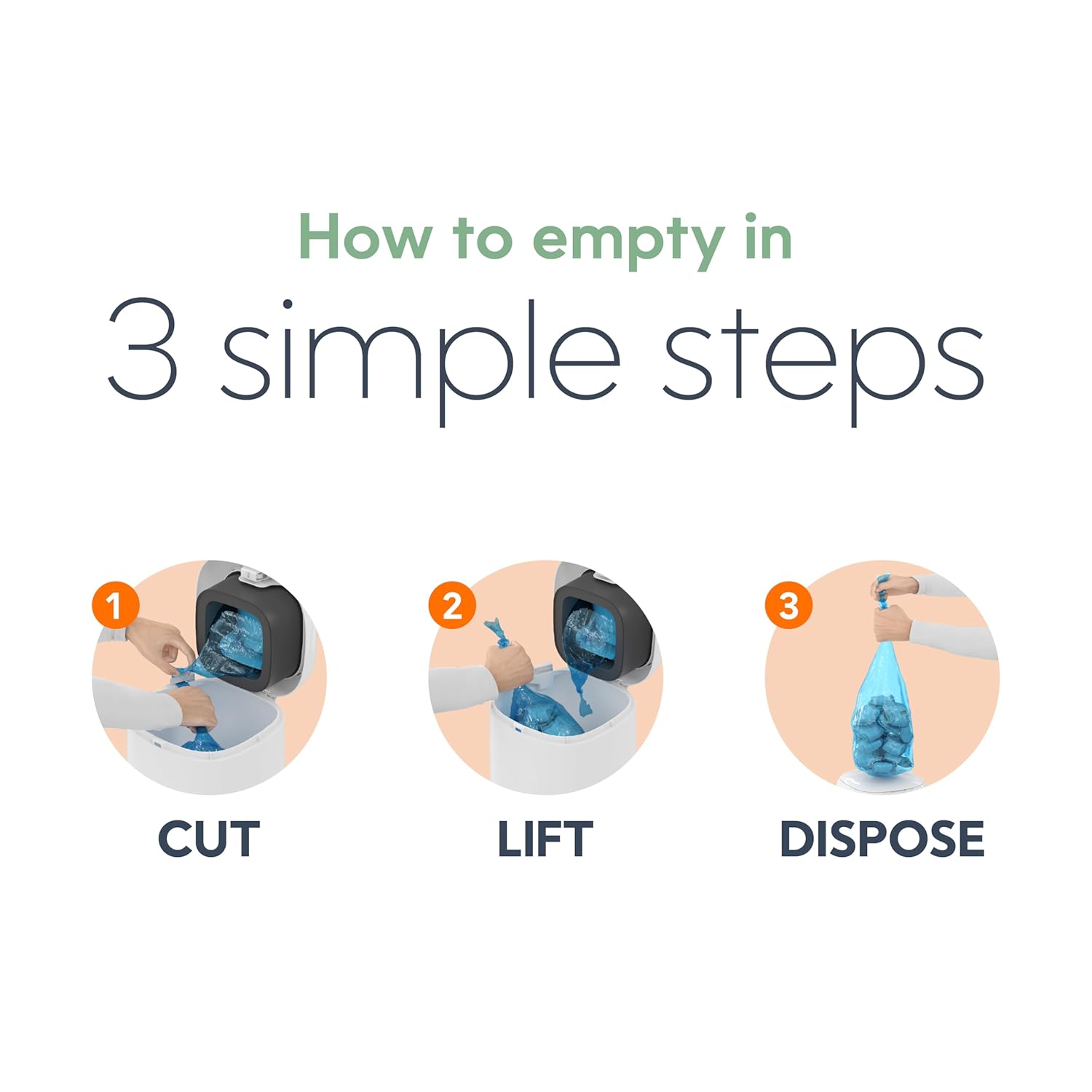 How to empty in

3 simple steps

1
CUT

2
LIFT

3
DISPOSE