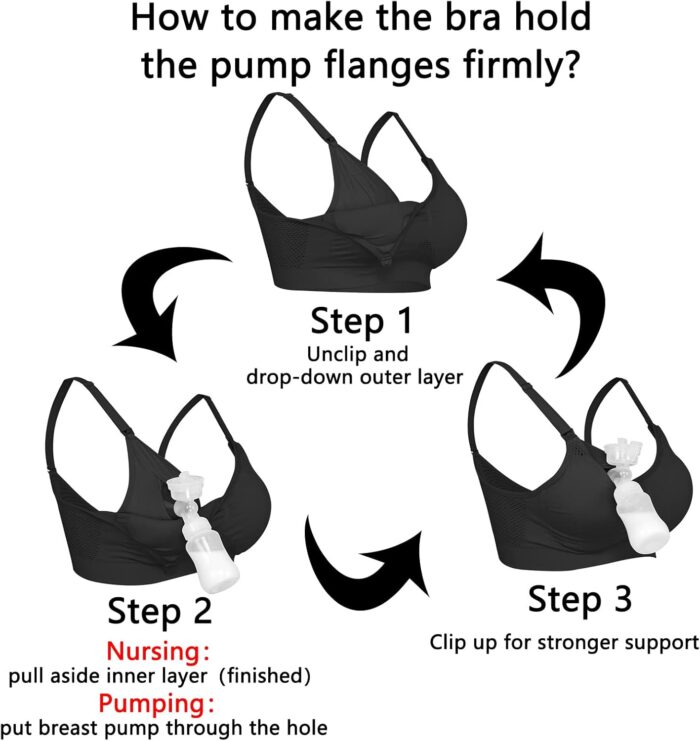 How to make the bra hold the pump flanges firmly?

Step 1
Unclip and drop-down outer layer

Step 2
Nursing:
pull aside inner layer (finished)
Pumping:
put breast pump through the hole

Step 3
Clip up for stronger support