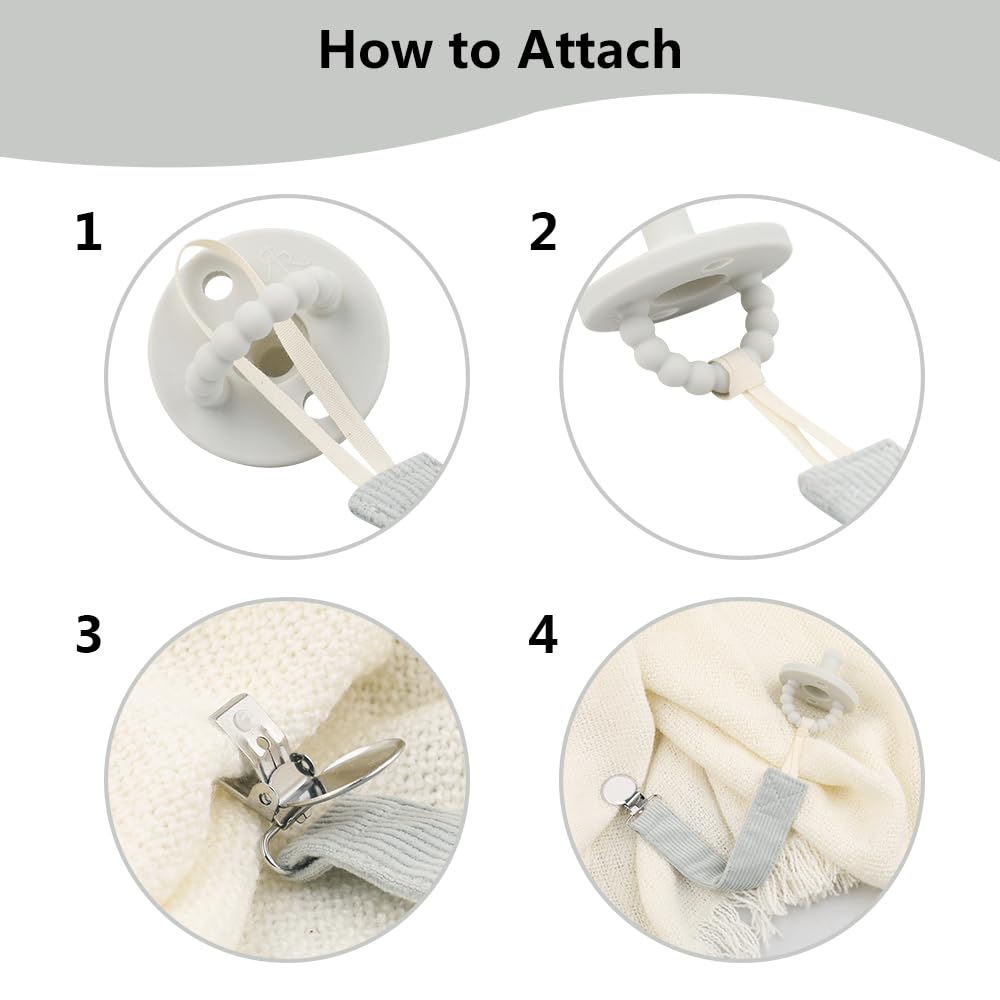 How to Attach

1

2

3

4