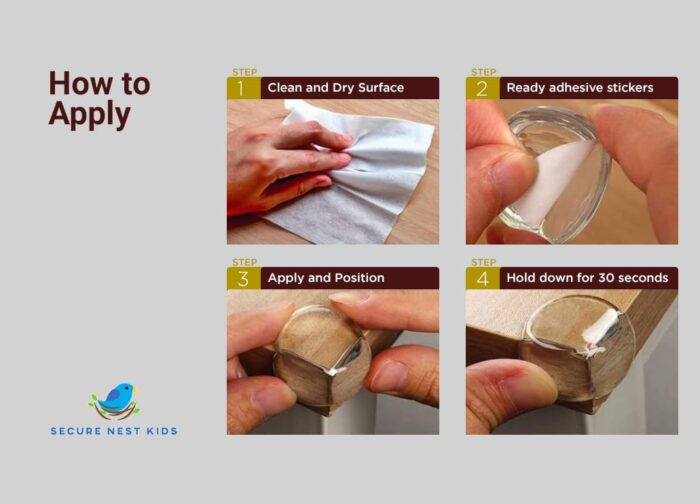 How to Apply

STEP 1 Clean and Dry Surface

STEP 2 Ready adhesive stickers

STEP 3 Apply and Position

STEP 4 Hold down for 30 seconds

SECURE NEST KIDS