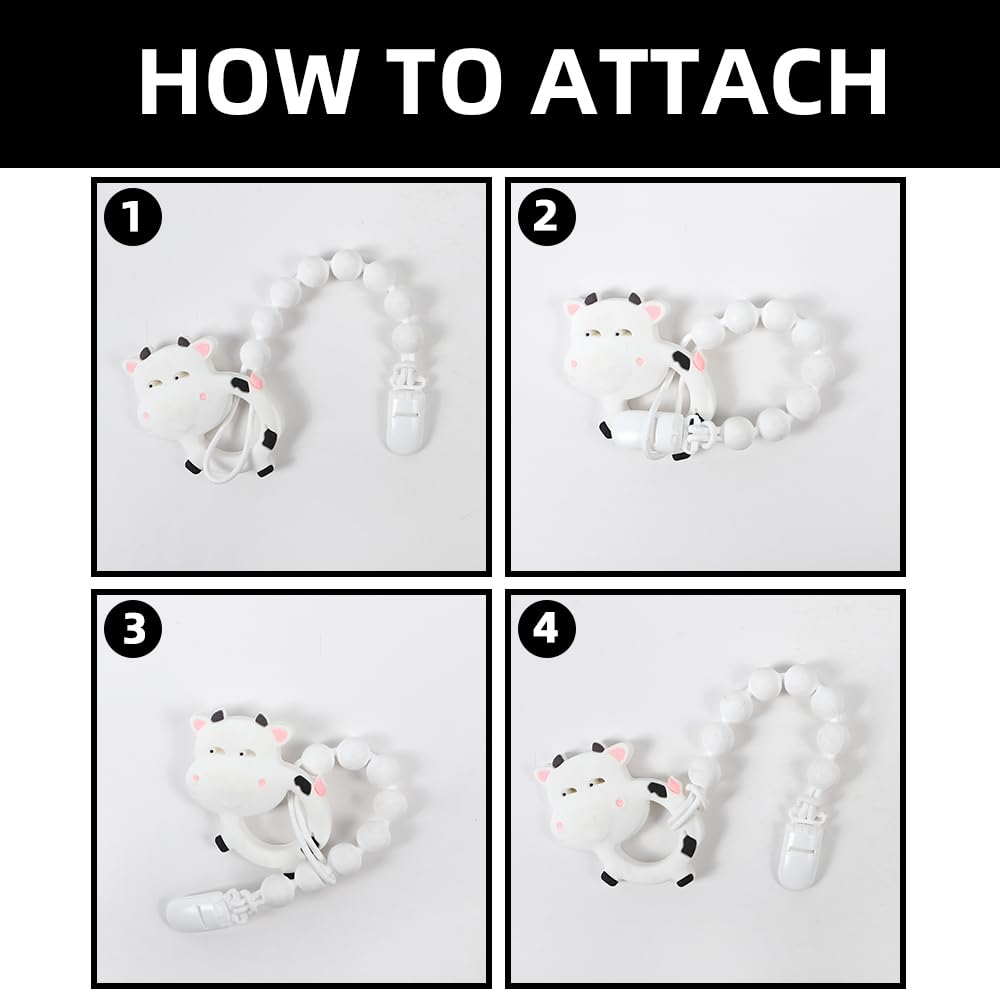 HOW TO ATTACH

1

2

3

4