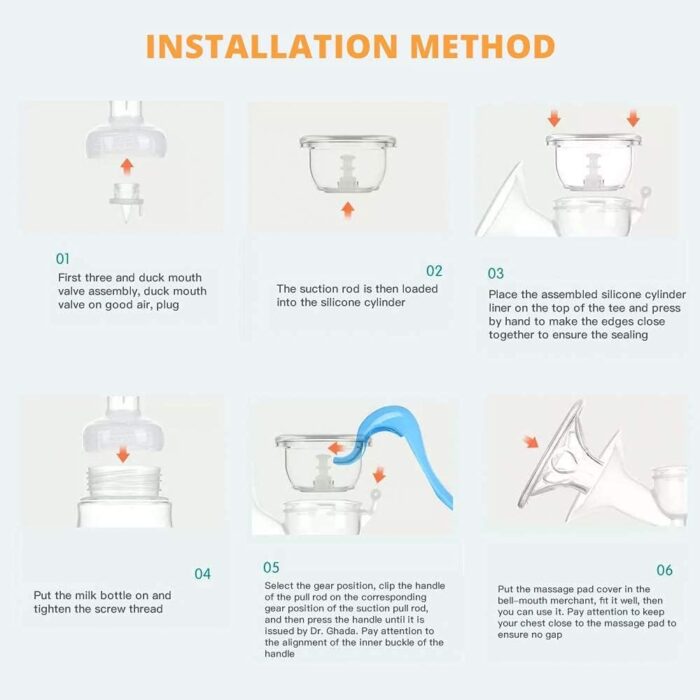 INSTALLATION METHOD

01
First three and duck mouth valve assembly, duck mouth valve on good air, plug

02
The suction rod is then loaded into the silicone cylinder

03
Place the assembled silicone cylinder liner on the top of the tee and press by hand to make the edges close together to ensure the sealing

04
Put the milk bottle on and tighten the screw thread

05
Select the gear position, clip the handle of the pull rod on the corresponding gear position of the suction pull rod, and then press the handle until it is issued by Dr. Ghada. Pay attention to the alignment of the inner buckle of the handle

06
Put the massage pad cover in the bell-mouth merchant, fit it well, then you can use it. Pay attention to keep your chest close to the massage pad to ensure no gap