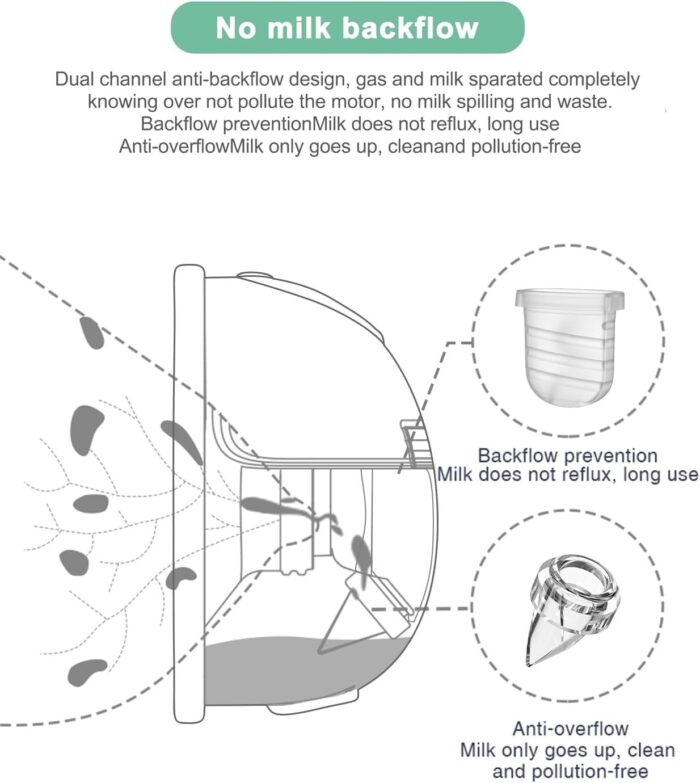 No milk backflow

Dual channel anti-backflow design, gas and milk sparated completely knowing over not pollute the motor, no milk spilling and waste.
Backflow preventionMilk does not reflux, long use
Anti-overflowMilk only goes up, cleanand pollution-free

Backflow prevention
Milk does not reflux, long use

Anti-overflow
Milk only goes up, clean and pollution-free