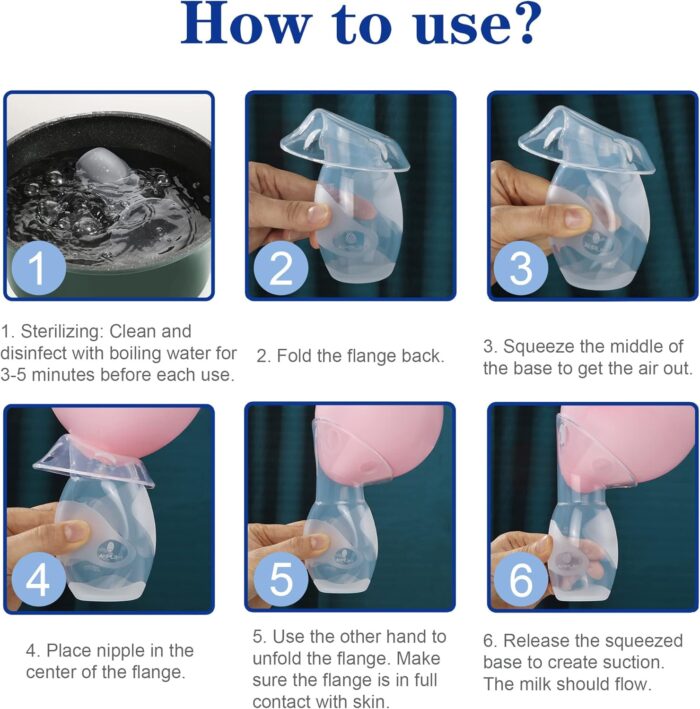 How to use?

1

2

3

1. Sterilizing: Clean and disinfect with boiling water for 3-5 minutes before each use.

2. Fold the flange back.

3. Squeeze the middle of the base to get the air out.

4

5

6

4. Place nipple in the center of the flange.

5. Use the other hand to unfold the flange. Make sure the flange is in full contact with skin.

6. Release the squeezed base to create suction. The milk should flow.