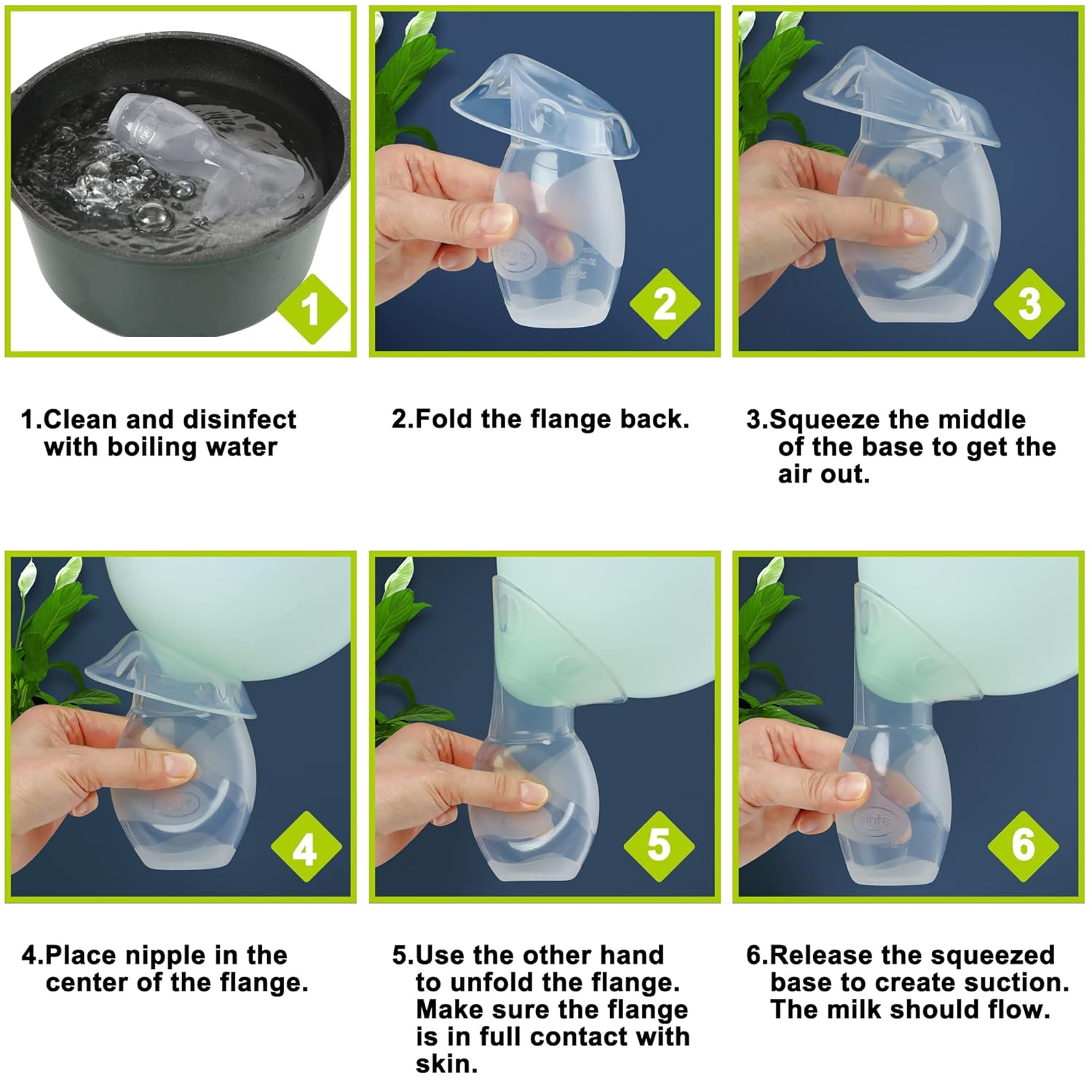 1

2

3

1.Clean and disinfect with boiling water

2.Fold the flange back.

3.Squeeze the middle of the base to get the air out.

4

5

6

4.Place nipple in the center of the flange.

5.Use the other hand to unfold the flange. Make sure the flange is in full contact with skin.

6.Release the squeezed base to create suction. The milk should flow.