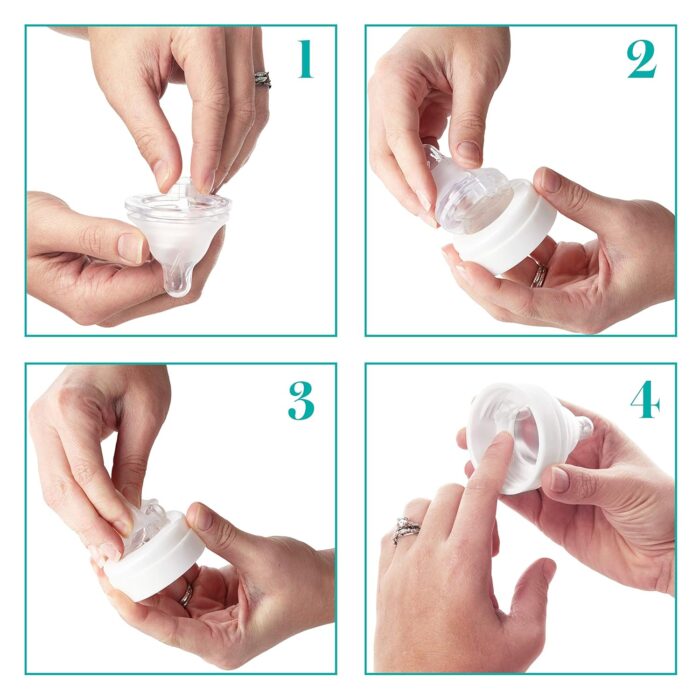 1

2

3

4