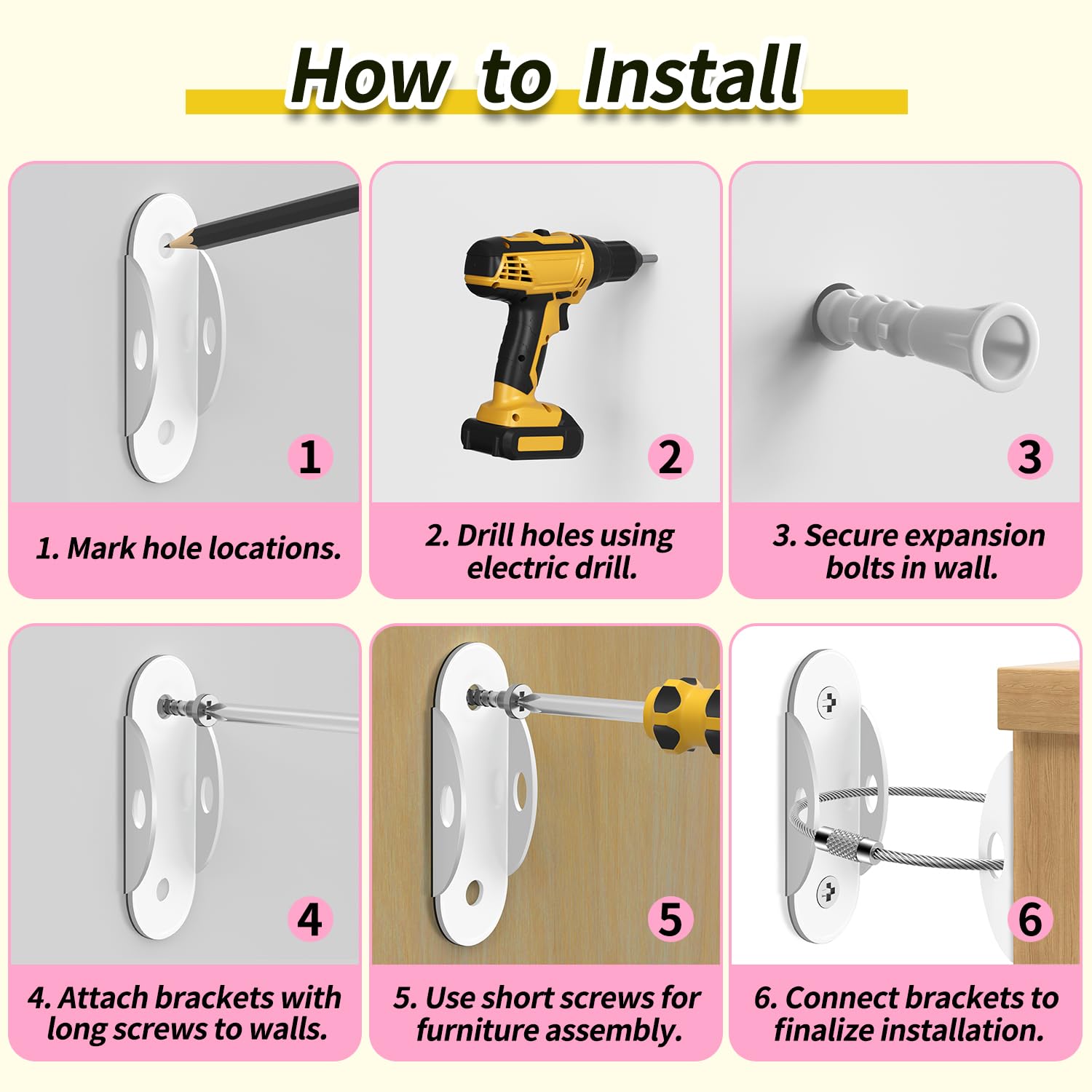 How to Install

1

1. Mark hole locations.

2

2. Drill holes using electric drill.

3

3. Secure expansion bolts in wall.

4

4. Attach brackets with long screws to walls.

5

5. Use short screws for furniture assembly.

6

6. Connect brackets to finalize installation.