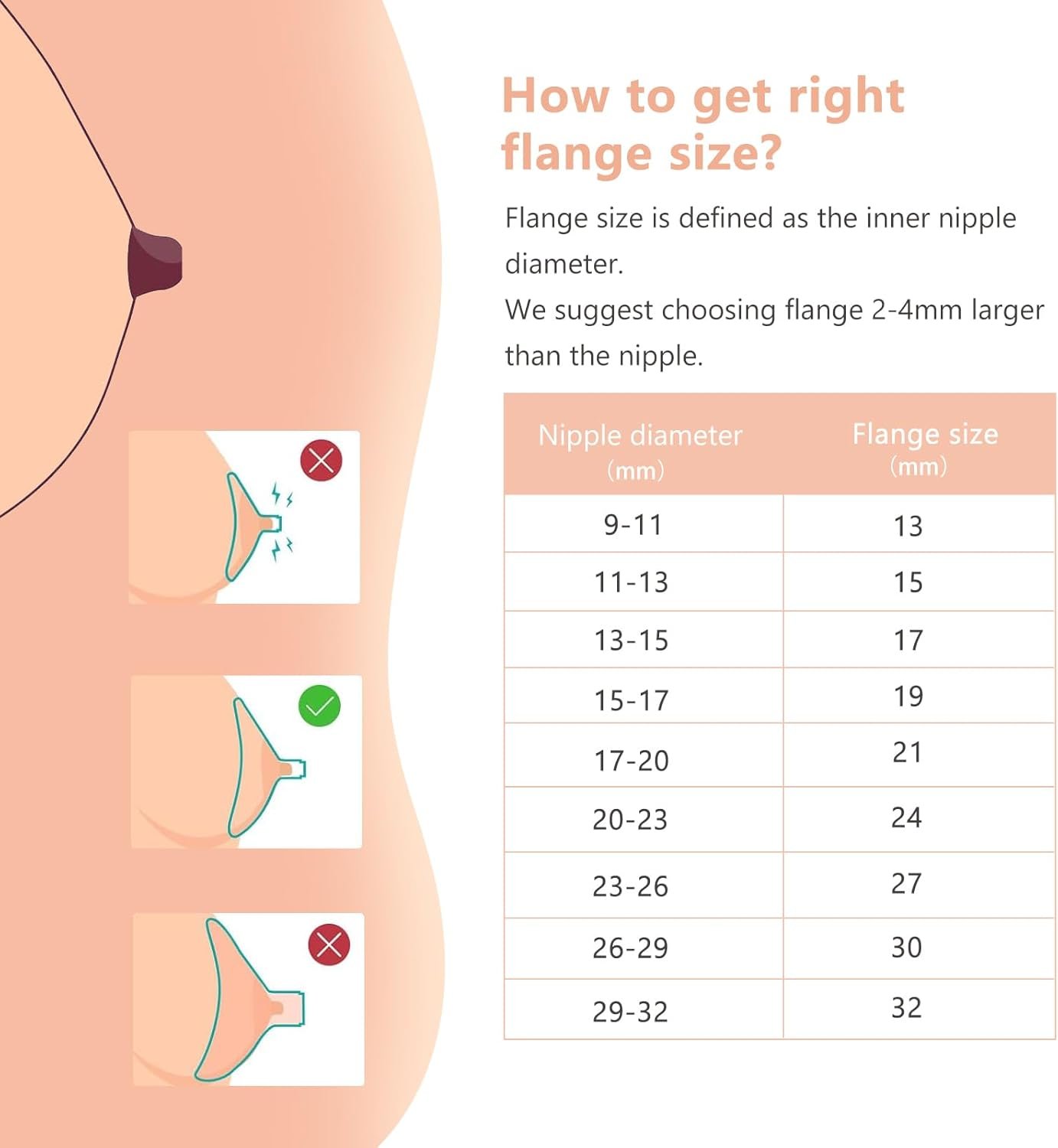 How to get right flange size?

Flange size is defined as the inner nipple diameter.
We suggest choosing flange 2-4mm larger than the nipple.

| Nipple diameter (mm) | Flange size (mm) |
|---|---|
| 9-11 | 13 |
| 11-13 | 15 |
| 13-15 | 17 |
| 15-17 | 19 |
| 17-20 | 21 |
| 20-23 | 24 |
| 23-26 | 27 |
| 26-29 | 30 |
| 29-32 | 32 |