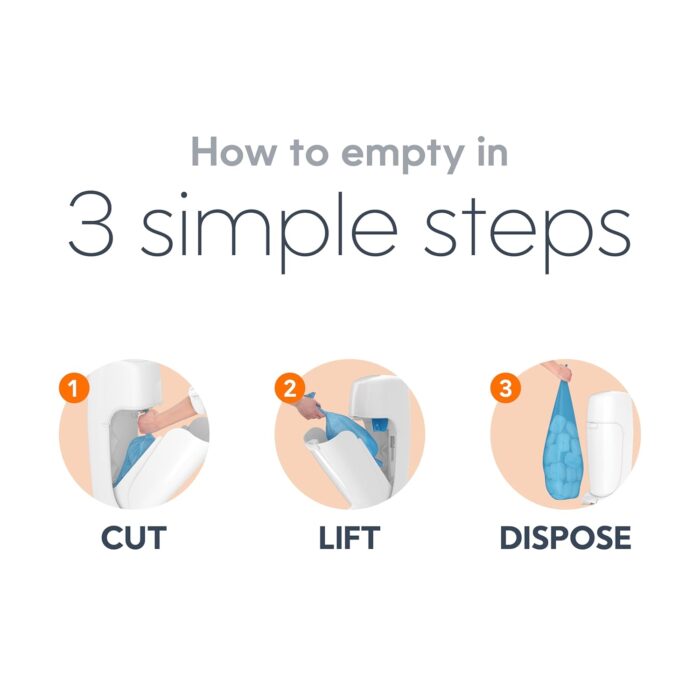 How to empty in
3 simple steps

1
CUT

2
LIFT

3
DISPOSE