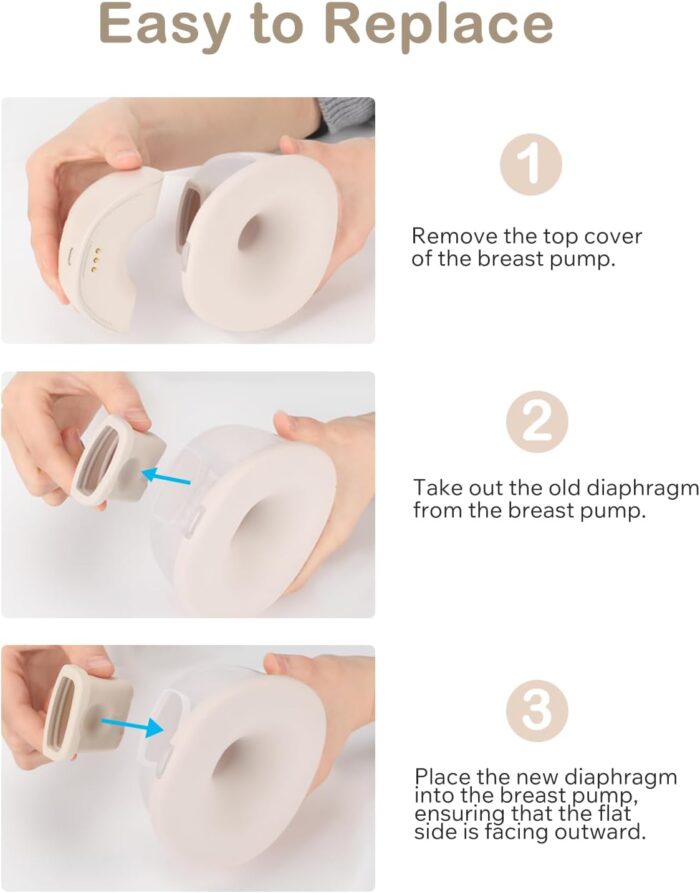 Easy to Replace

1

Remove the top cover of the breast pump.

2

Take out the old diaphragm from the breast pump.

3

Place the new diaphragm into the breast pump, ensuring that the flat side is facing outward.